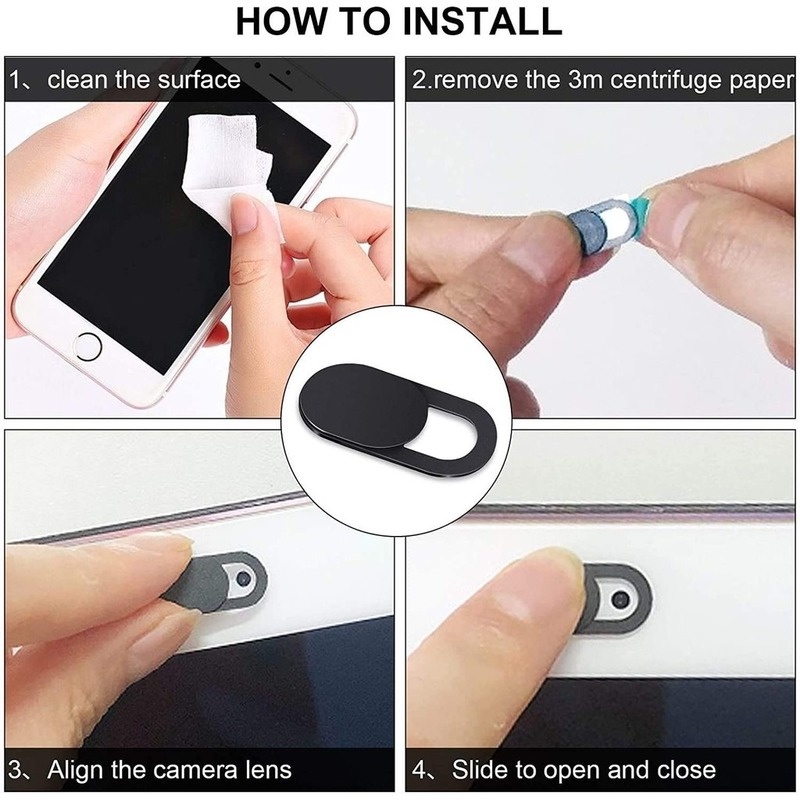 HOW TO INSTALL

1、clean the surface

2.remove the 3m centrifuge paper

3、Align the camera lens

4、Slide to open and close