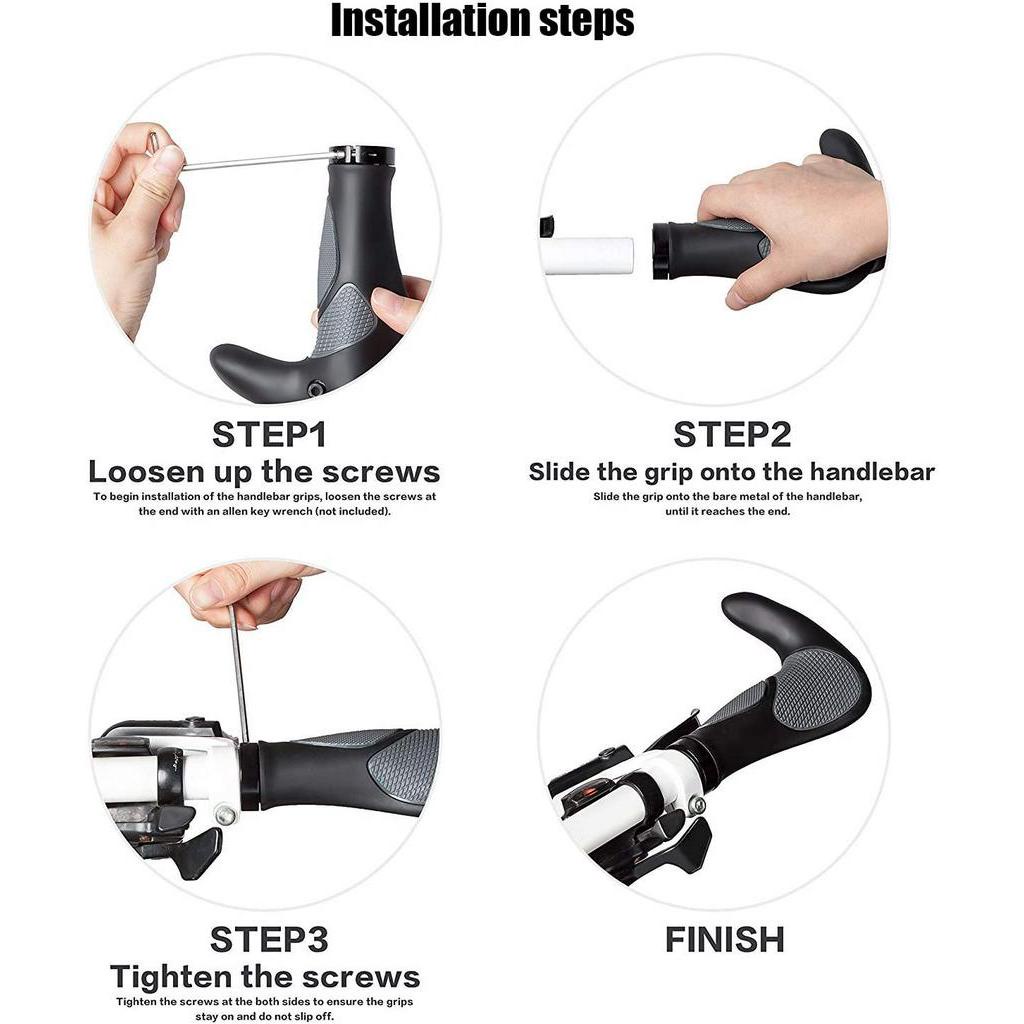 Installation steps

STEP1
Loosen up the screws
To begin installation of the handlebar grips, loosen the screws at the end with an allen key wrench (not included).

STEP2
Slide the grip onto the handlebar
Slide the grip onto the bare metal of the handlebar, until it reaches the end.

STEP3
Tighten the screws
Tighten the screws at the both sides to ensure the grips stay on and do not slip off.

FINISH