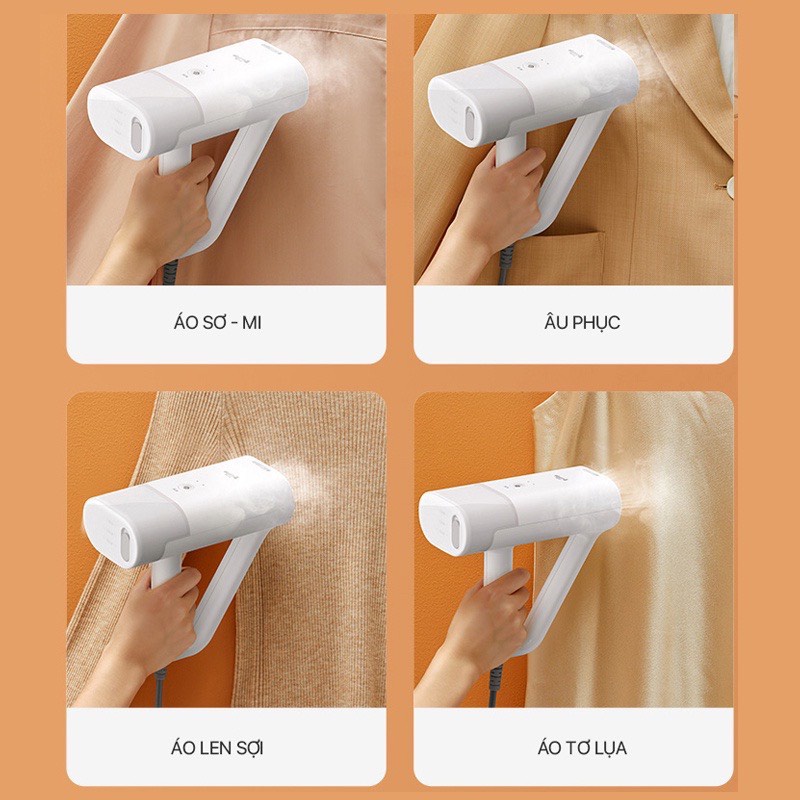 ÁO SƠ - MI

ÂU PHỤC

ÁO LEN SỢI

ÁO TƠ LỤA