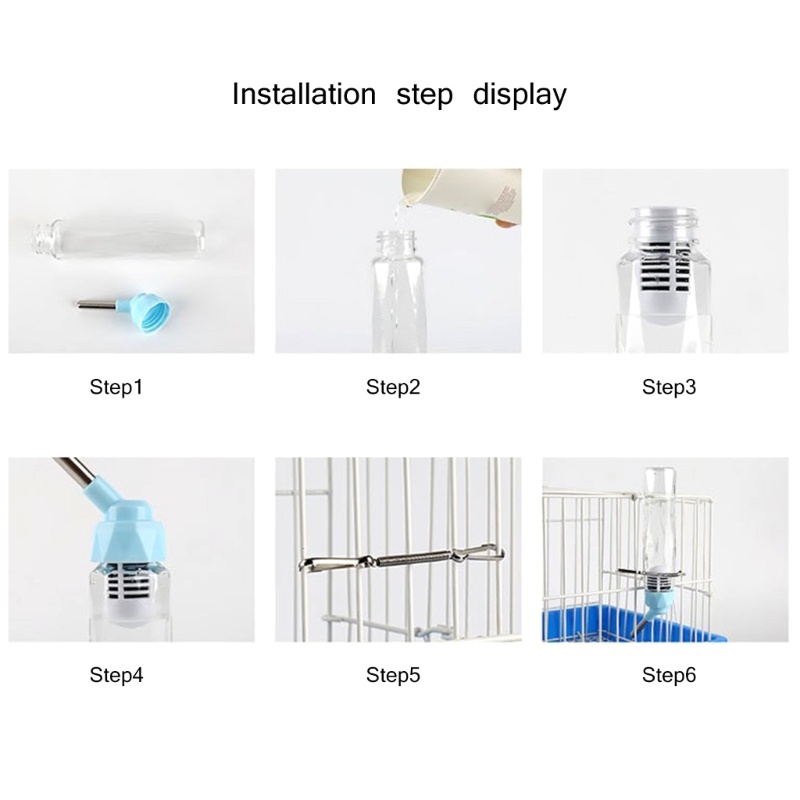 Installation step display

Step1

Step2

Step3

Step4

Step5

Step6