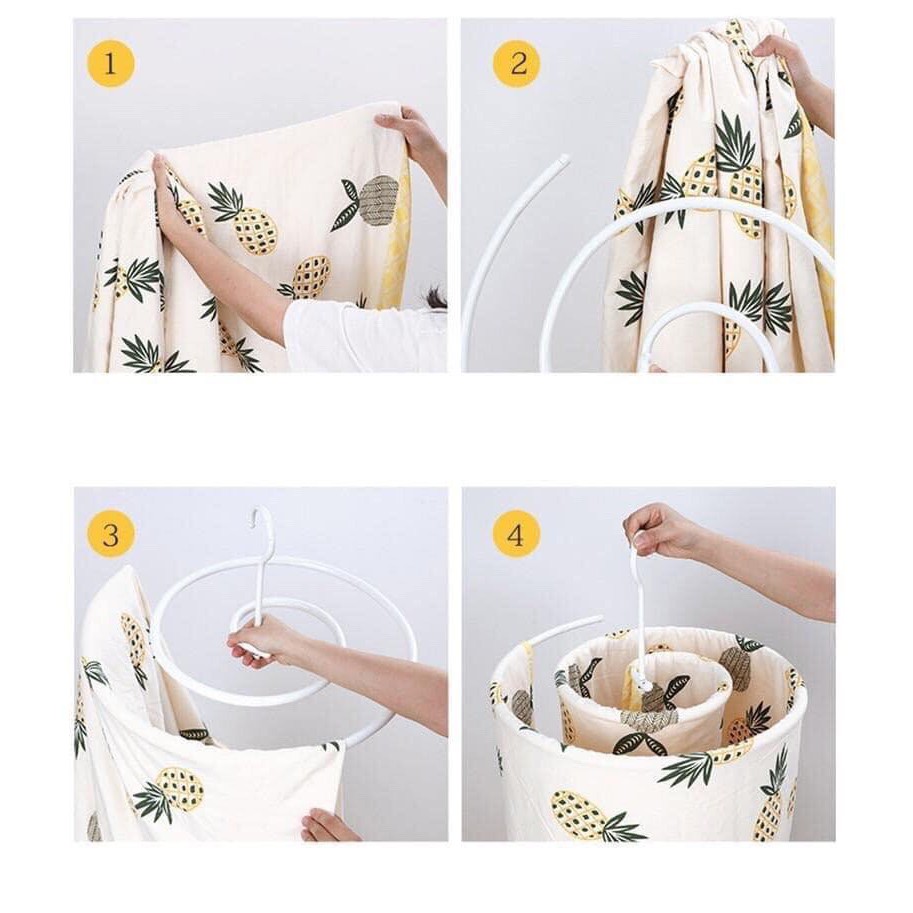 1

2

3

4