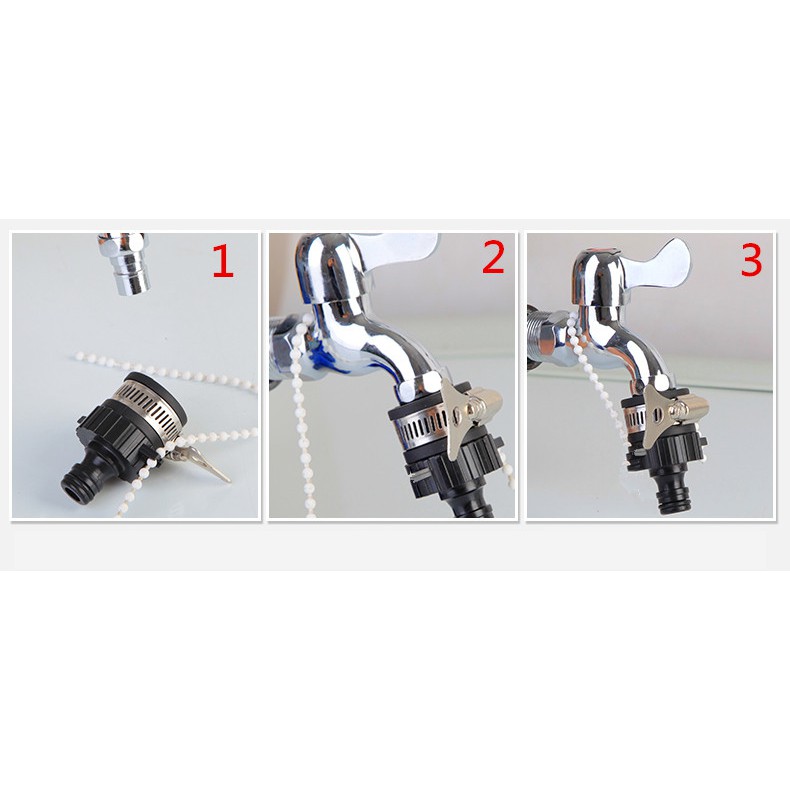 1

2

3