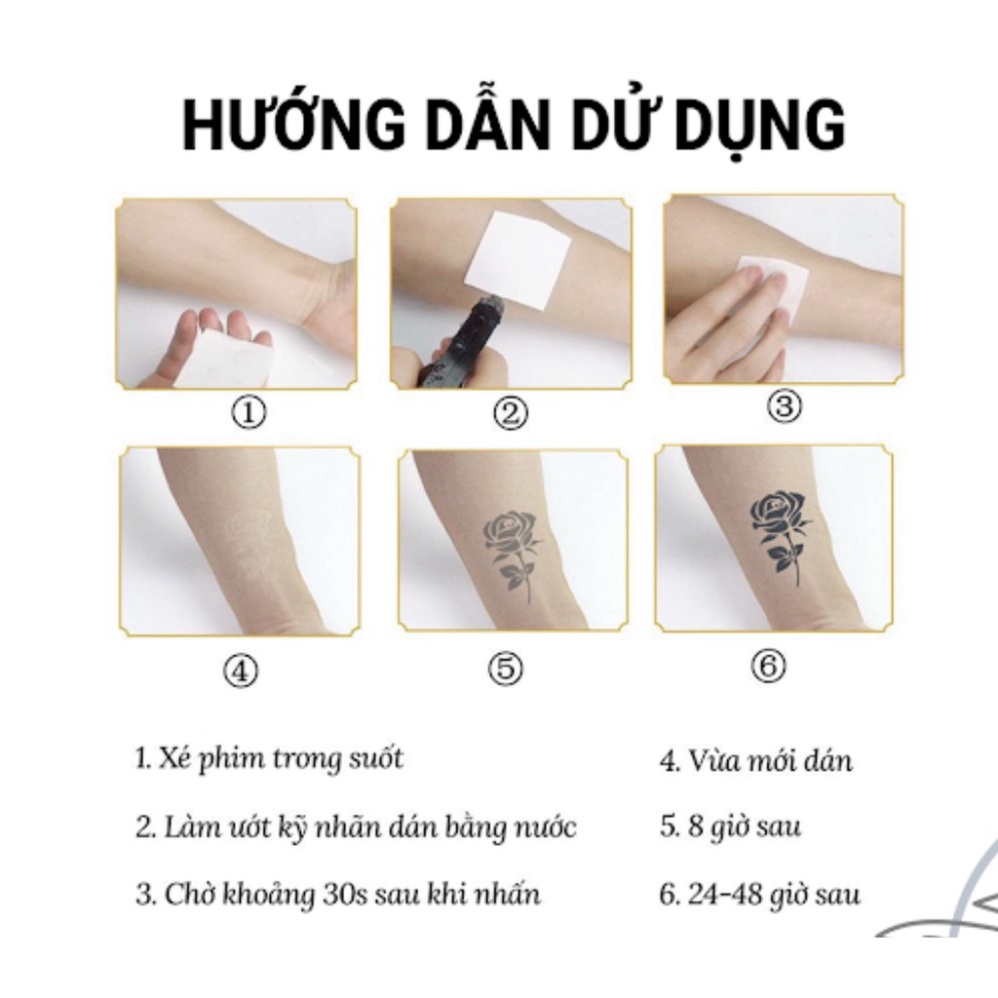 HƯỚNG DẪN DỬ DỤNG

①
②
③
④
⑤
⑥

1. Xé phim trong suốt

2. Làm ướt kỹ nhãn dán bằng nước

3. Chờ khoảng 30s sau khi nhấn

4. Vừa mới dán

5. 8 giờ sau

6. 24-48 giờ sau