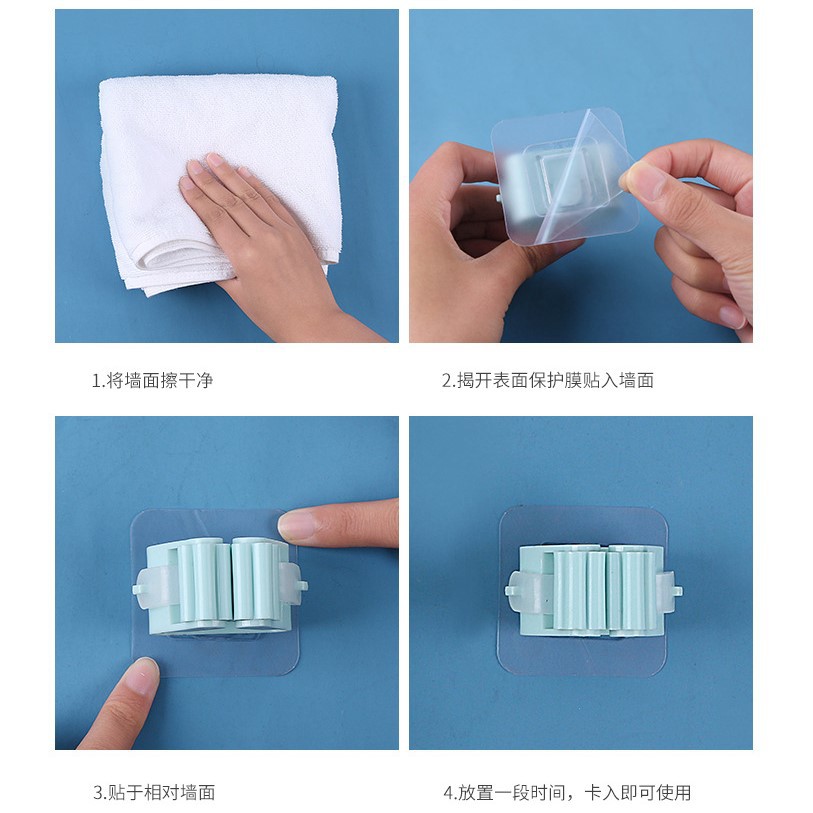 1.将墙面擦干净

2.揭开表面保护膜贴入墙面

3.贴于相对墙面

4.放置一段时间，卡入即可使用