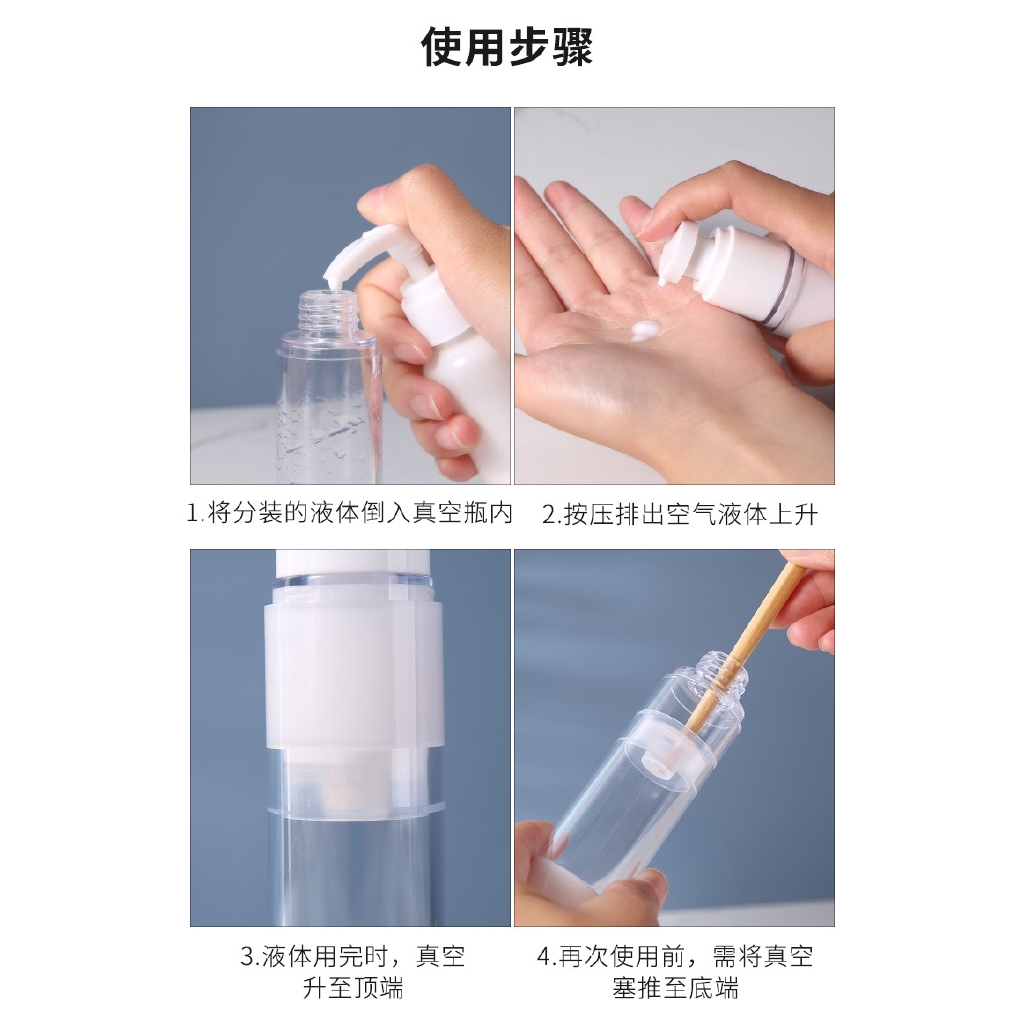 使用步骤

1.将分装的液体倒入真空瓶内

2.按压排出空气液体上升

3.液体用完时，真空升至顶端

4.再次使用前，需将真空塞推至底端