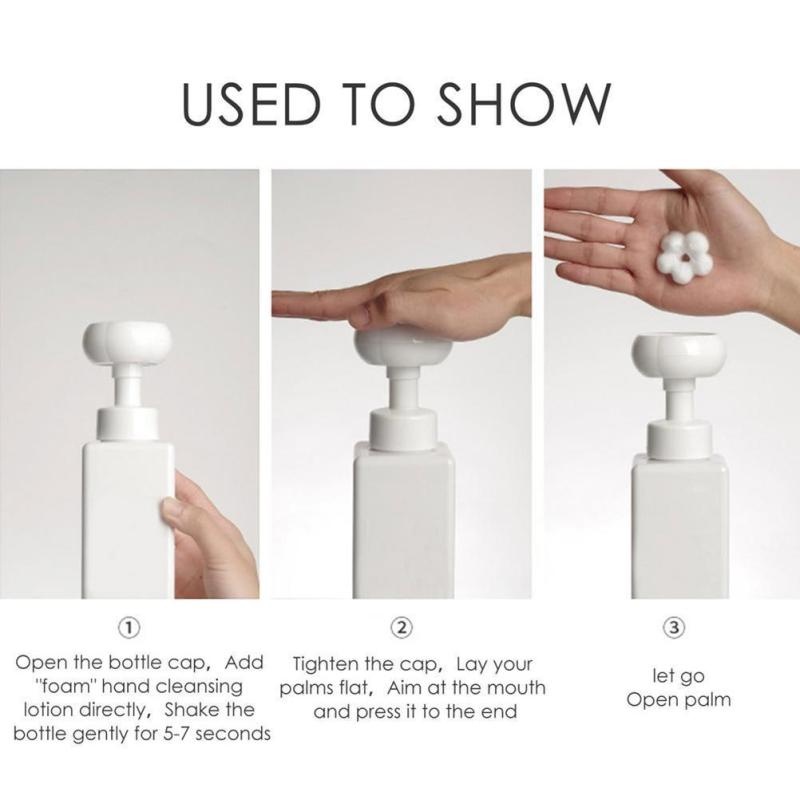 USED TO SHOW

①

Open the bottle cap, Add "foam" hand cleansing lotion directly, Shake the bottle gently for 5-7 seconds

②

Tighten the cap, Lay your palms flat, Aim at the mouth and press it to the end

③

let go
Open palm