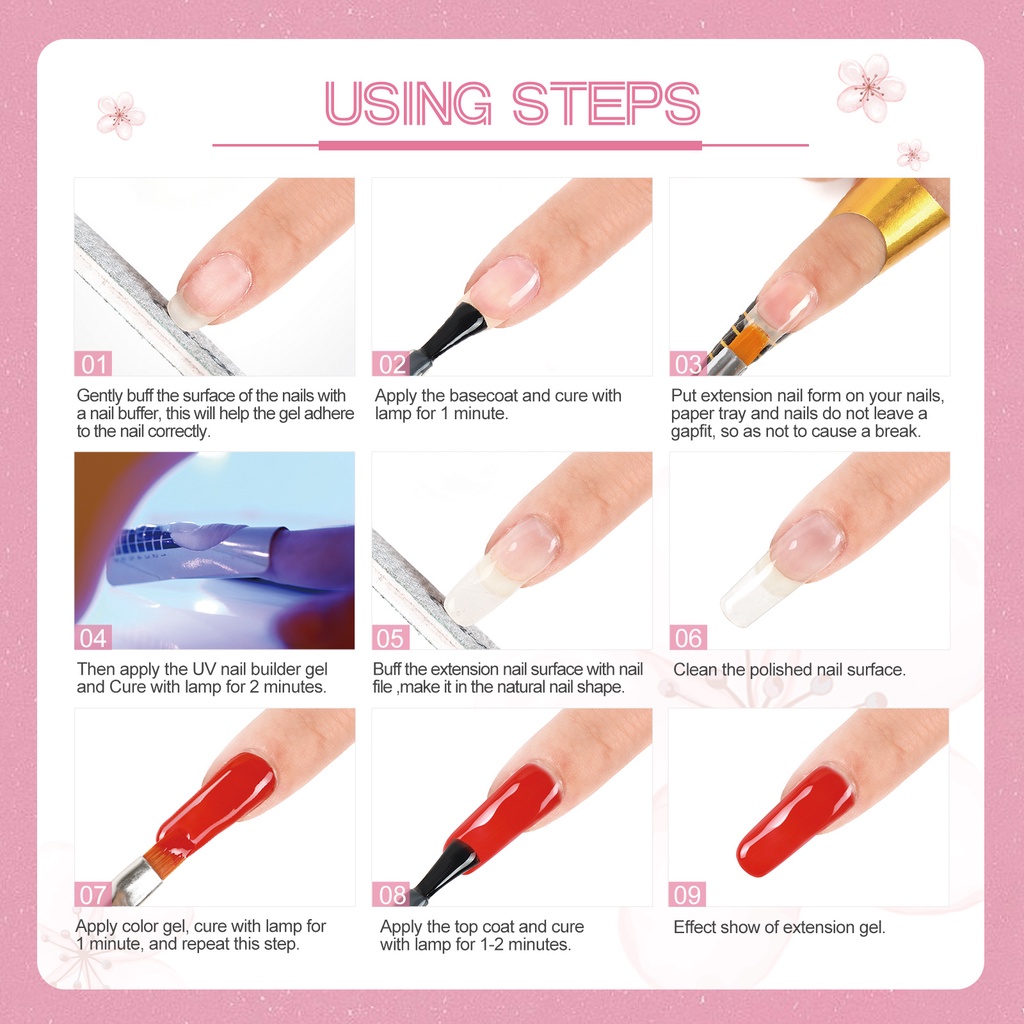 USING STEPS

01
Gently buff the surface of the nails with a nail buffer, this will help the gel adhere to the nail correctly.

02
Apply the basecoat and cure with lamp for 1 minute.

03
Put extension nail form on your nails, paper tray and nails do not leave a gapfit, so as not to cause a break.

04
Then apply the UV nail builder gel and Cure with lamp for 2 minutes.

05
Buff the extension nail surface with nail file ,make it in the natural nail shape.

06
Clean the polished nail surface.

07
Apply color gel, cure with lamp for 1 minute, and repeat this step.

08
Apply the top coat and cure with lamp for 1-2 minutes.

09
Effect show of extension gel.