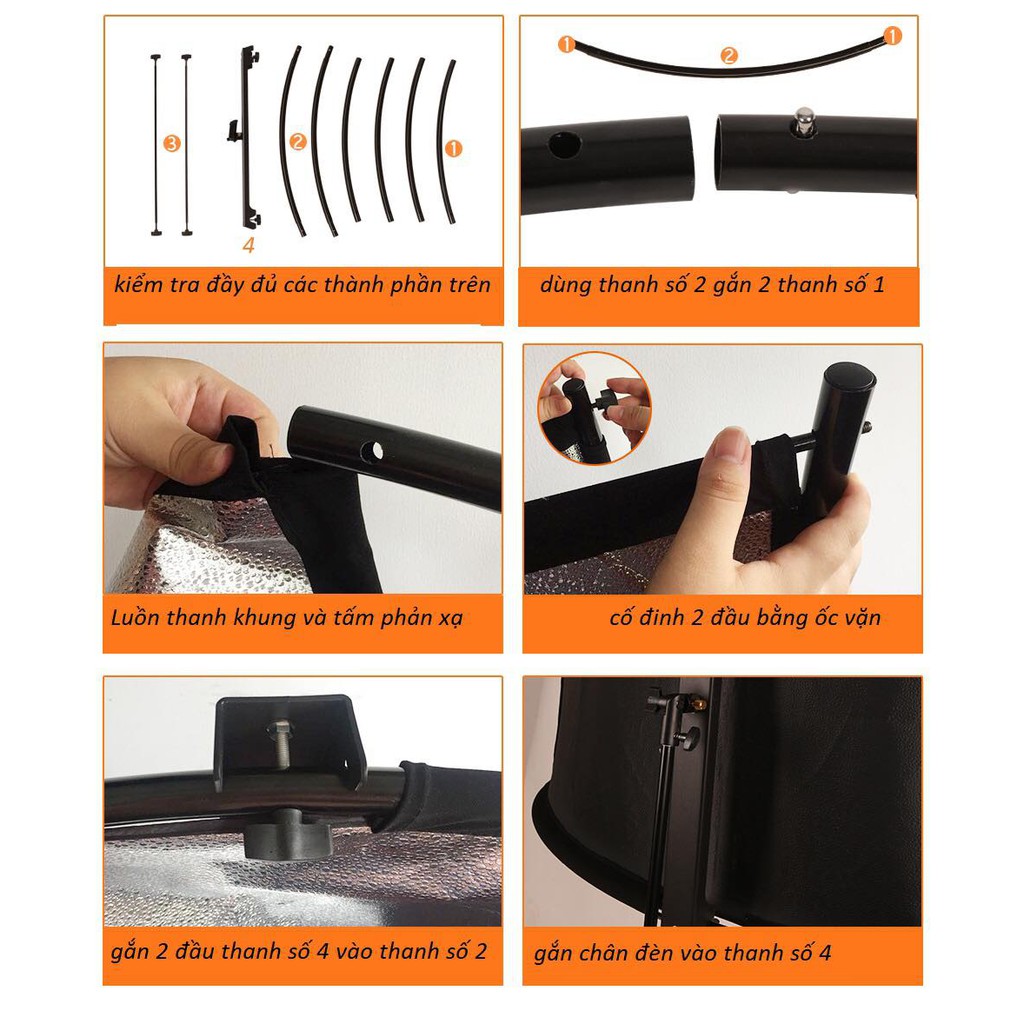 3

4

2

1

kiểm tra đầy đủ các thành phần trên

1

2

1

dùng thanh số 2 gắn 2 thanh số 1

Luồn thanh khung và tấm phản xạ

cố đinh 2 đầu bằng ốc vặn

gắn 2 đầu thanh số 4 vào thanh số 2

gắn chân đèn vào thanh số 4