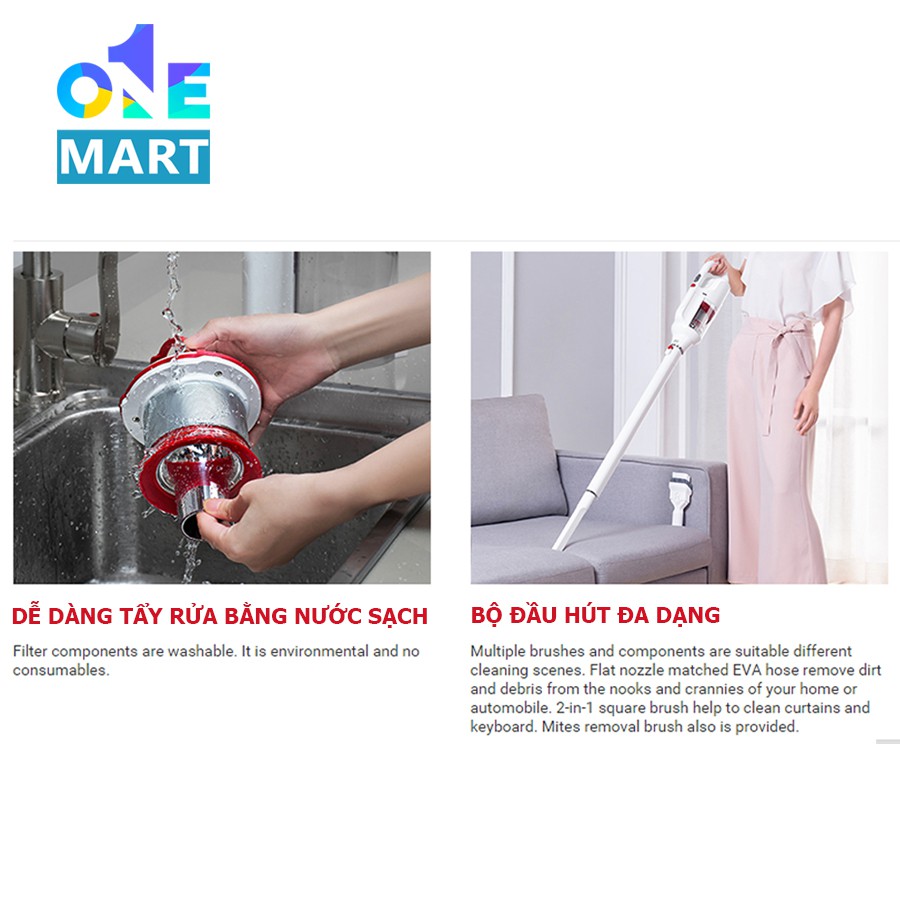 1
ONE
MART

DỄ DÀNG TẨY RỬA BẰNG NƯỚC SẠCH

Filter components are washable. It is environmental and no consumables.

BỘ ĐẦU HÚT ĐA DẠNG

Multiple brushes and components are suitable different cleaning scenes. Flat nozzle matched EVA hose remove dirt and debris from the nooks and crannies of your home or automobile. 2-in-1 square brush help to clean curtains and keyboard. Mites removal brush also is provided.