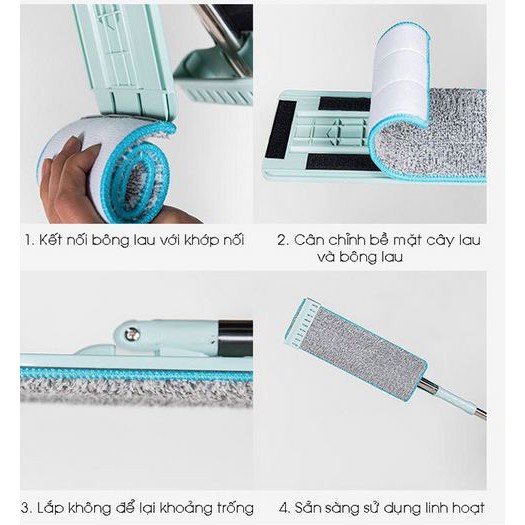 1. Kết nối bông lau với khớp nối

2. Cân chỉnh bề mặt cây lau và bông lau

3. Lắp không để lại khoảng trống

4. Sẵn sàng sử dụng linh hoạt