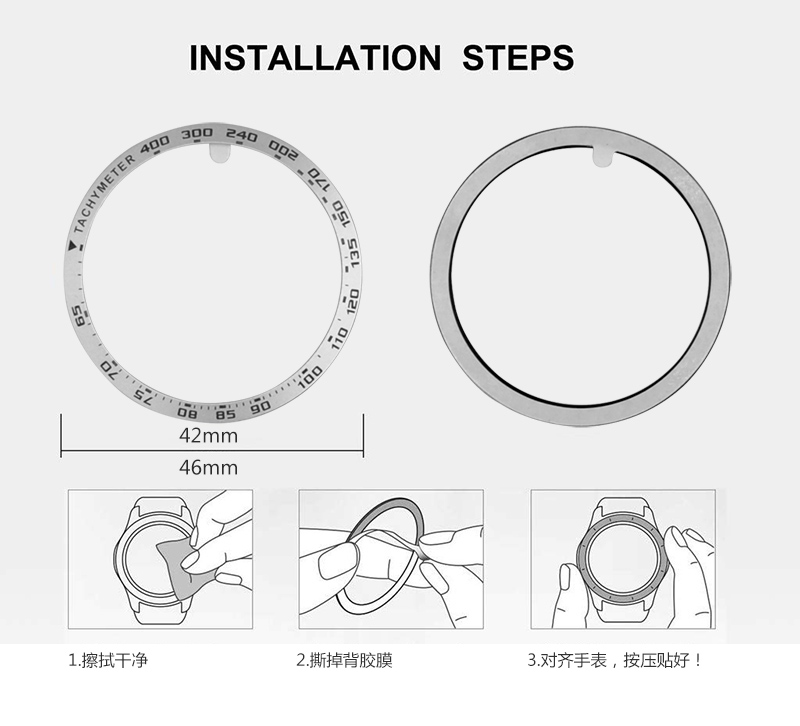 INSTALLATION STEPS

TACHYMETER 400 300 240 200 170 150 135 120 110 100 90 85 80 75 70 65

42mm

46mm

1.擦拭干净

2.撕掉背胶膜

3.对齐手表，按压贴好！