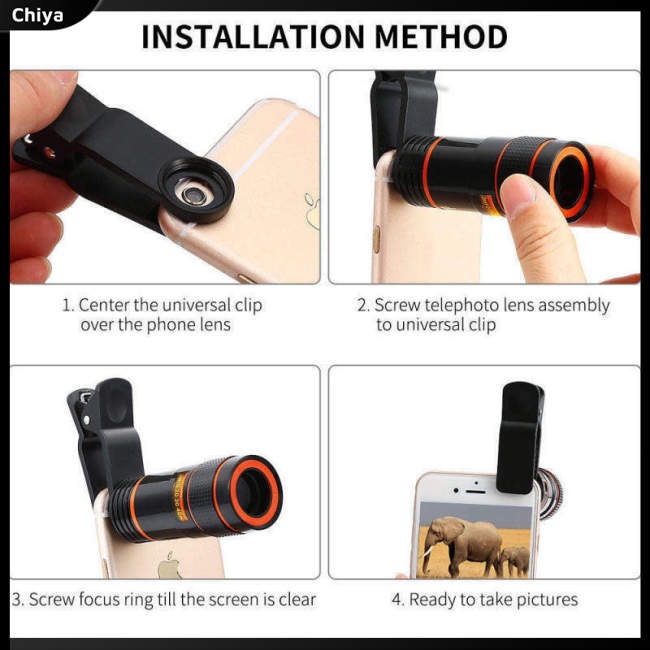 Chiya

INSTALLATION METHOD

1. Center the universal clip over the phone lens

2. Screw telephoto lens assembly to universal clip

3. Screw focus ring till the screen is clear

4. Ready to take pictures