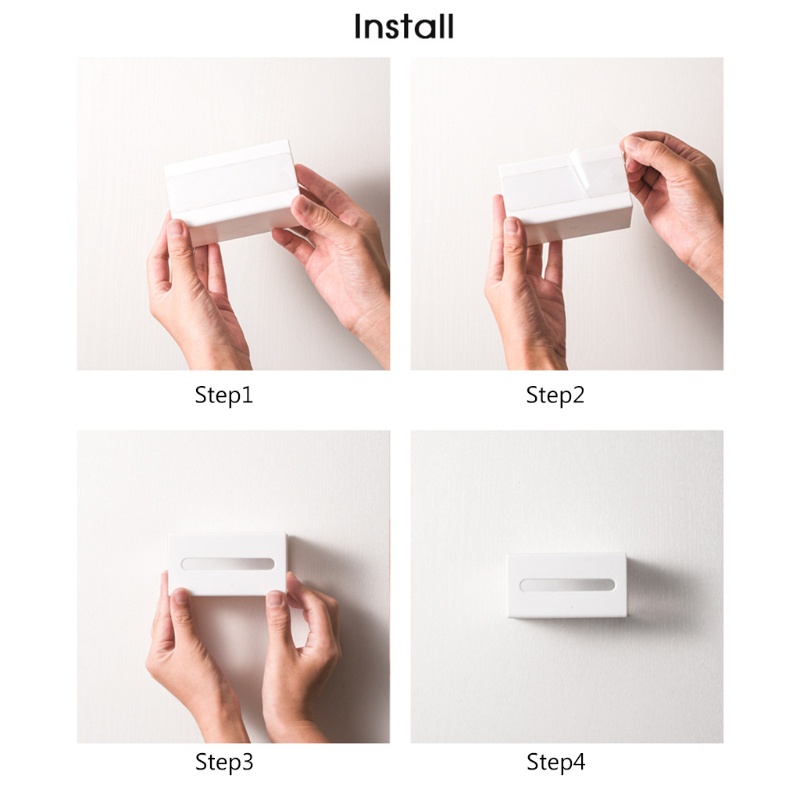 Install

Step1

Step2

Step3

Step4