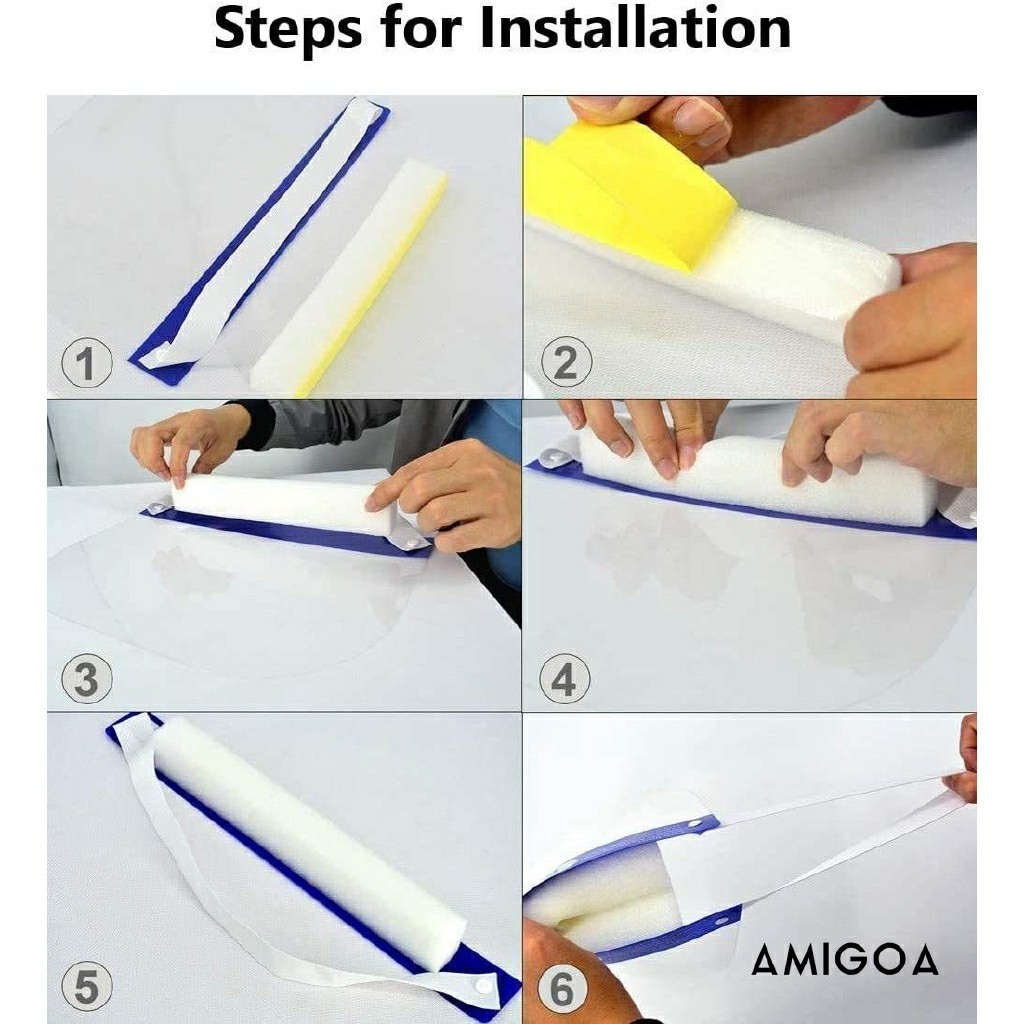 Steps for Installation

1

2

3

4

5

6

AMIGOA