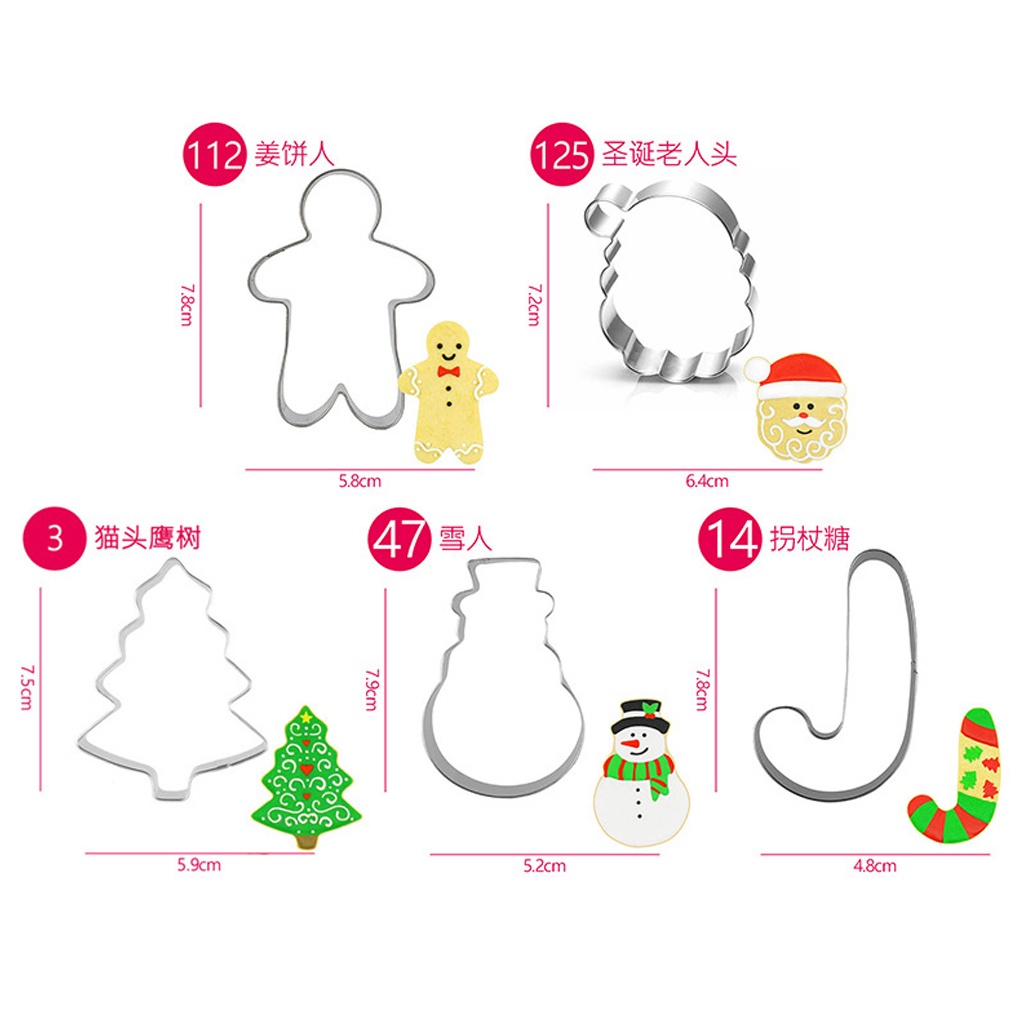 112 姜饼人
7.8cm
5.8cm

125 圣诞老人头
7.2cm
6.4cm

3 猫头鹰树
7.5cm
5.9cm

47 雪人
7.9cm
5.2cm

14 拐杖糖
7.8cm
4.8cm