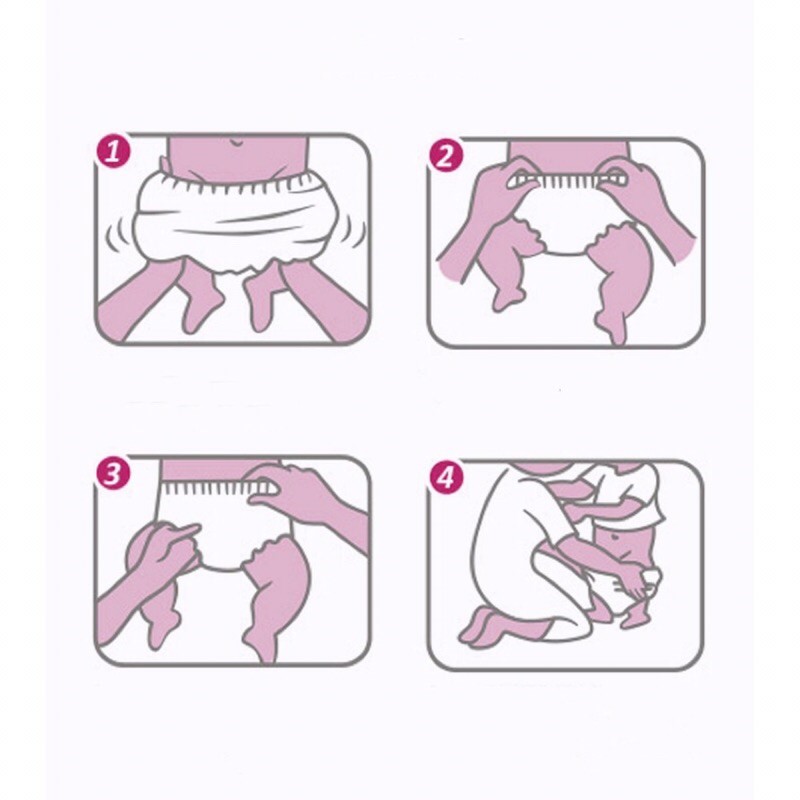 1

2

3

4