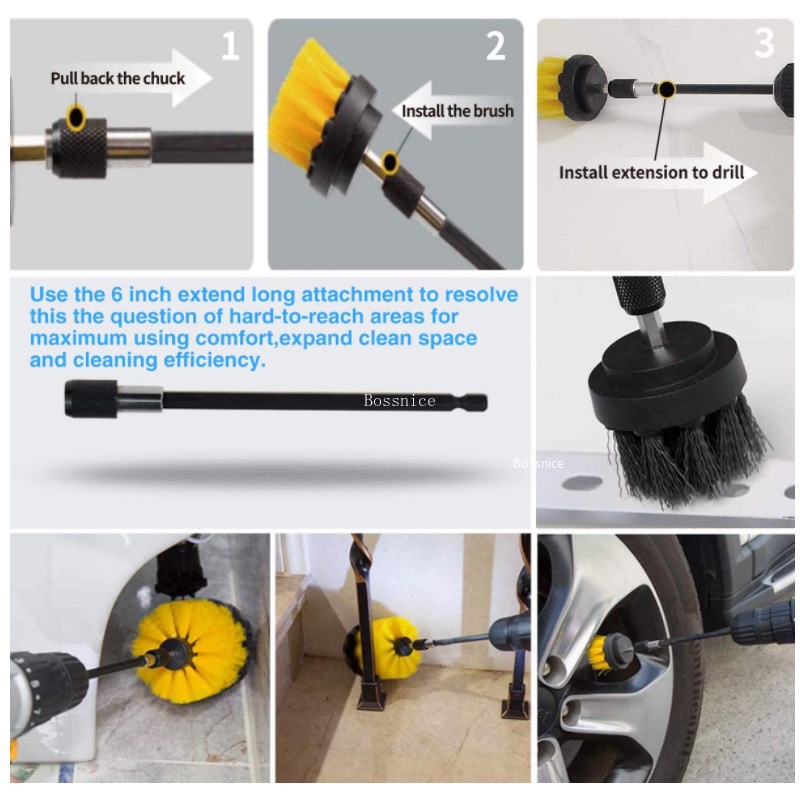 1
Pull back the chuck

2
Install the brush

3
Install extension to drill

Use the 6 inch extend long attachment to resolve this the question of hard-to-reach areas for maximum using comfort,expand clean space and cleaning efficiency.

Bossnice

Bossnice