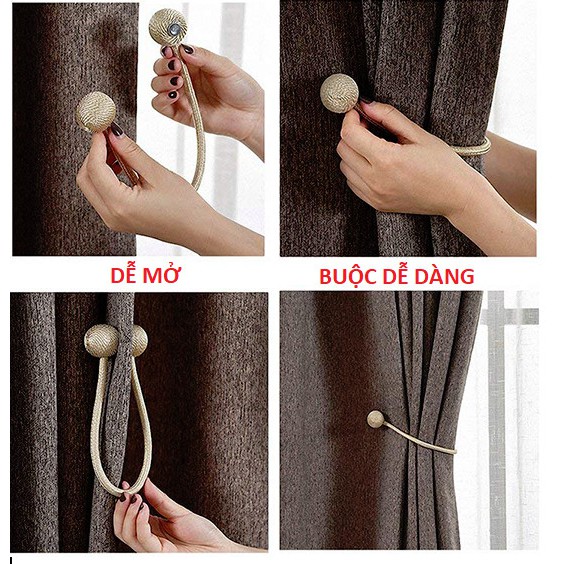 DỄ MỞ

BUỘC DỄ DÀNG