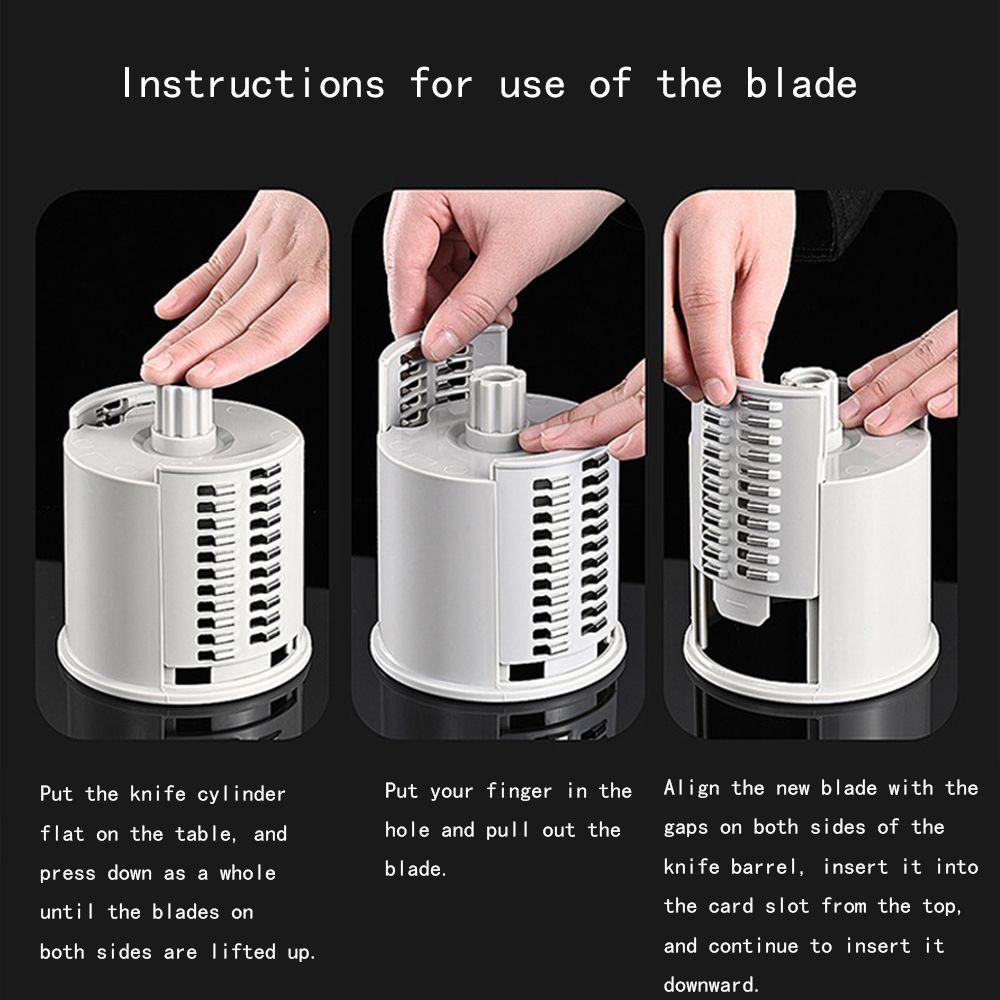 Instructions for use of the blade

Put the knife cylinder flat on the table, and press down as a whole until the blades on both sides are lifted up.

Put your finger in the hole and pull out the blade.

Align the new blade with the gaps on both sides of the knife barrel, insert it into the card slot from the top, and continue to insert it downward.