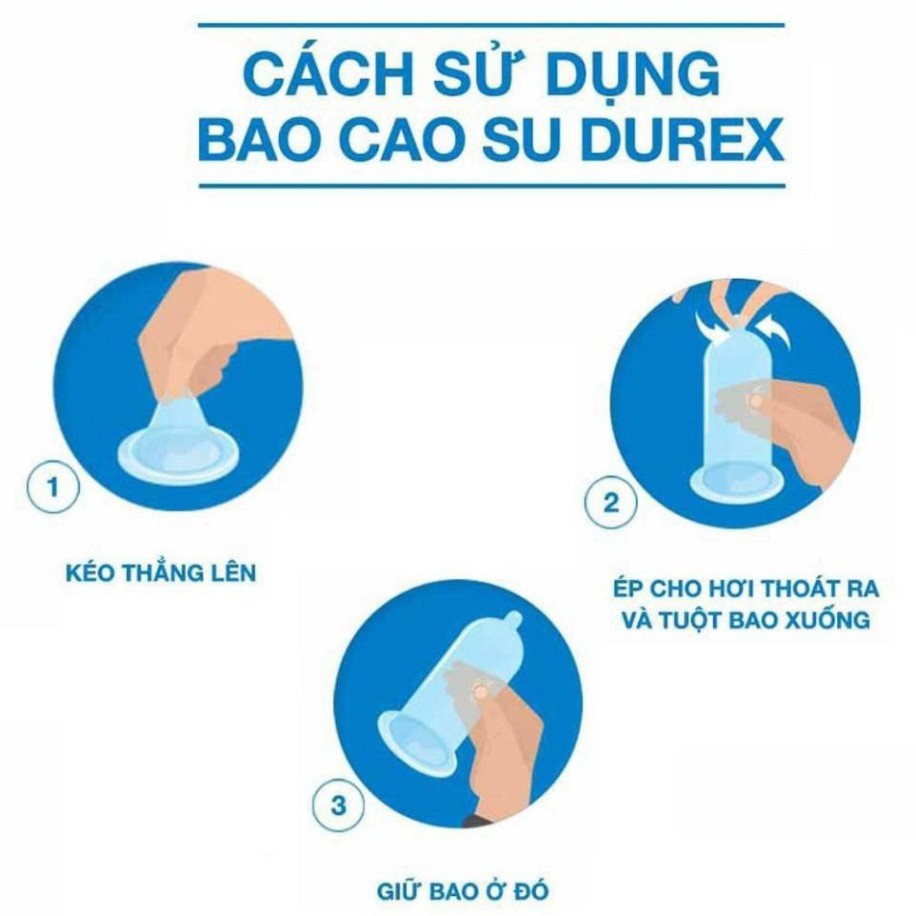 CÁCH SỬ DỤNG BAO CAO SU DUREX

1

KÉO THẲNG LÊN

2

ÉP CHO HƠI THOÁT RA VÀ TUỘT BAO XUỐNG

3

GIỮ BAO Ở ĐÓ