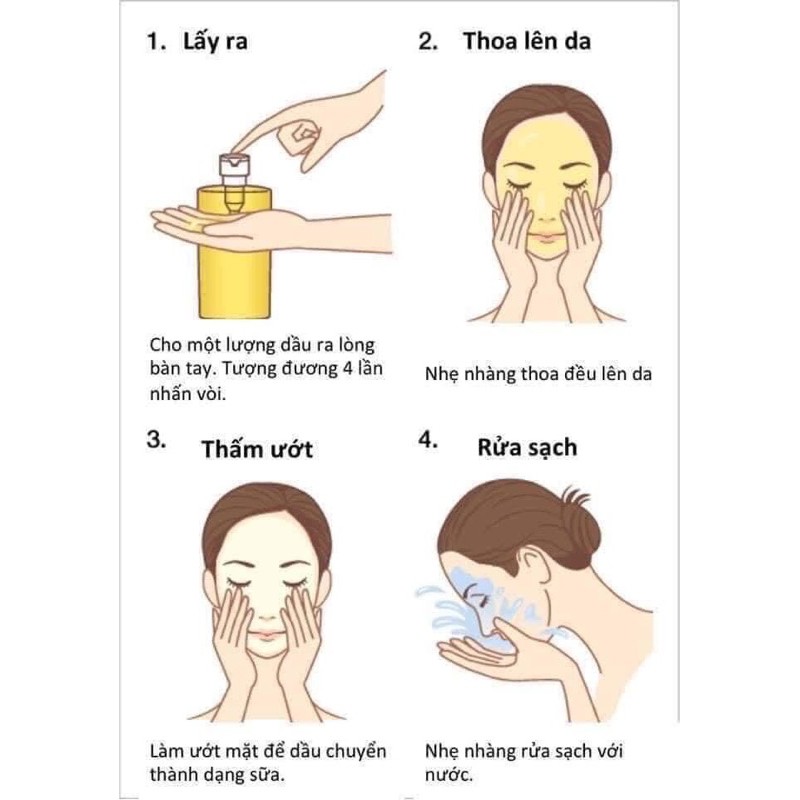 1. Lấy ra

Cho một lượng dầu ra lòng bàn tay. Tượng đương 4 lần nhấn vòi.

2. Thoa lên da

Nhẹ nhàng thoa đều lên da

3. Thấm ướt

Làm ướt mặt để dầu chuyển thành dạng sữa.

4. Rửa sạch

Nhẹ nhàng rửa sạch với nước.