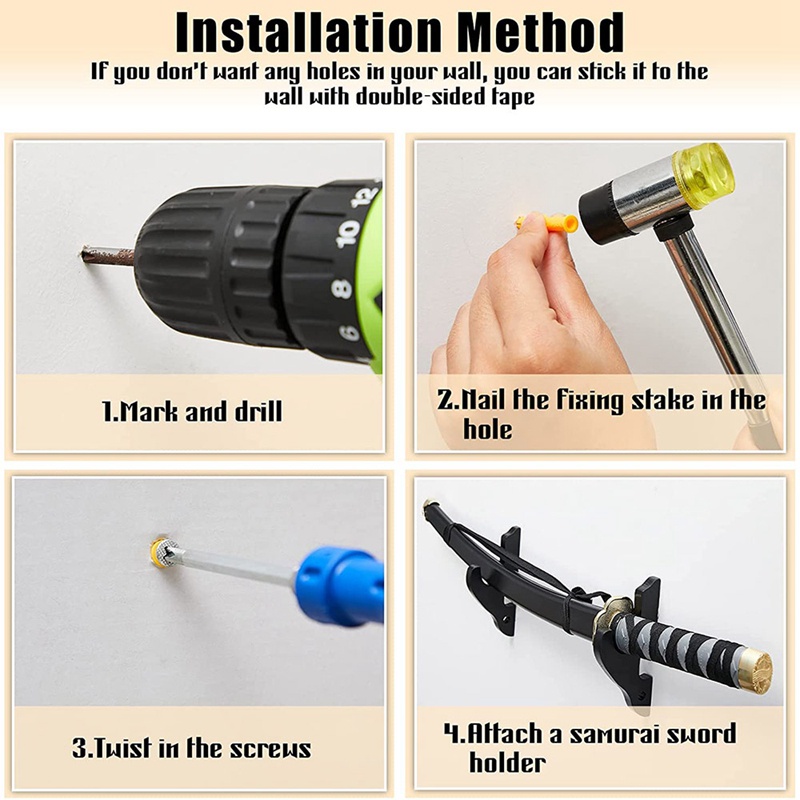 Installation Method

If you don't want any holes in your wall, you can stick it to the wall with double-sided tape

12
10
8
6

1.Mark and drill

2.Nail the fixing stake in the hole

3.Twist in the screws

4.Attach a samurai sword holder