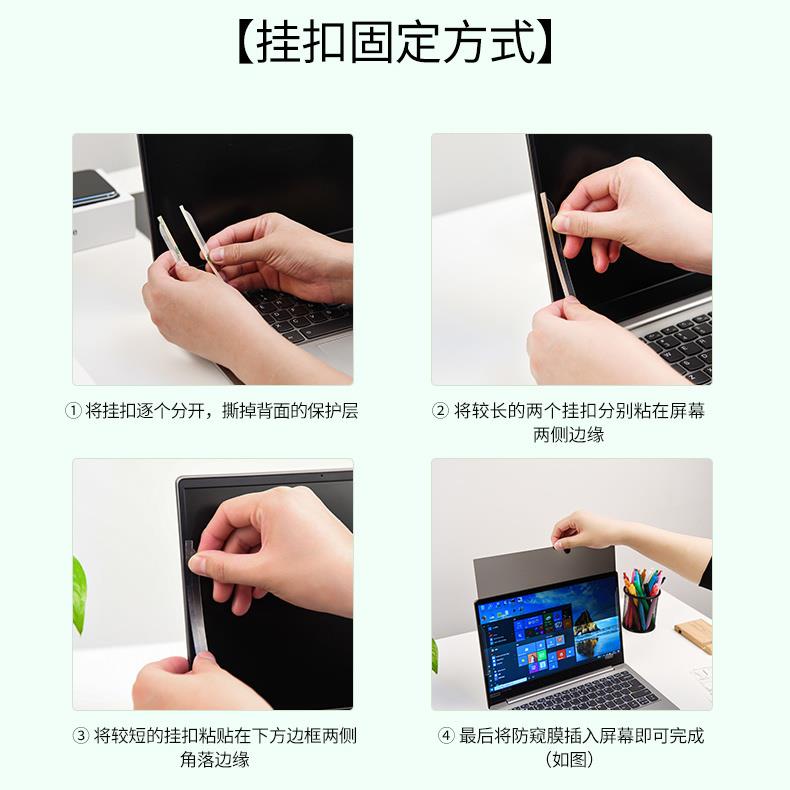 【挂扣固定方式】

① 将挂扣逐个分开，撕掉背面的保护层

② 将较长的两个挂扣分别粘在屏幕两侧边缘

③ 将较短的挂扣粘贴在下方边框两侧角落边缘

④ 最后将防窥膜插入屏幕即可完成（如图）