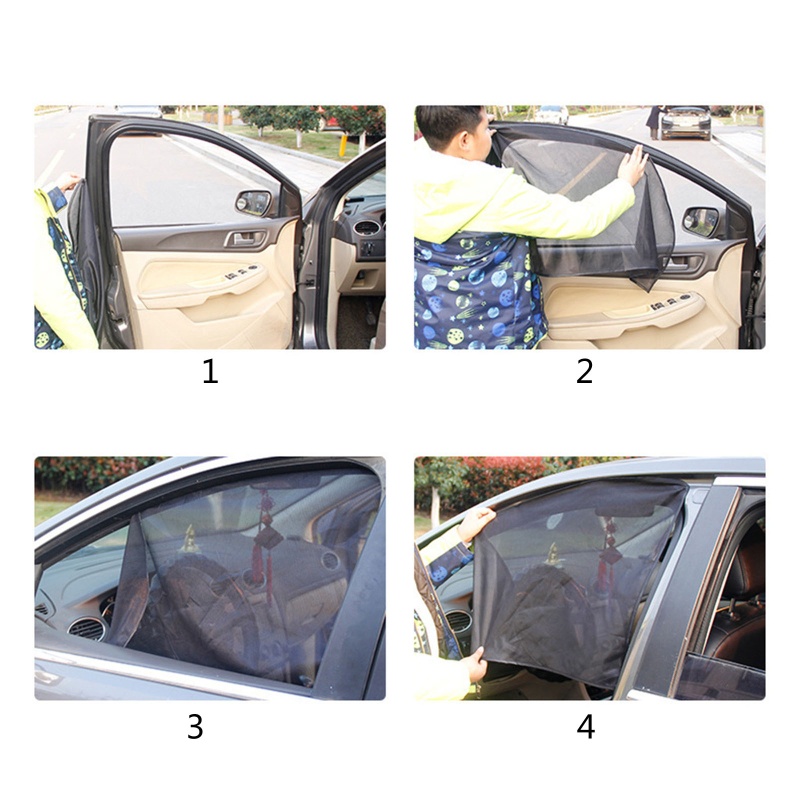 1

2

3

4