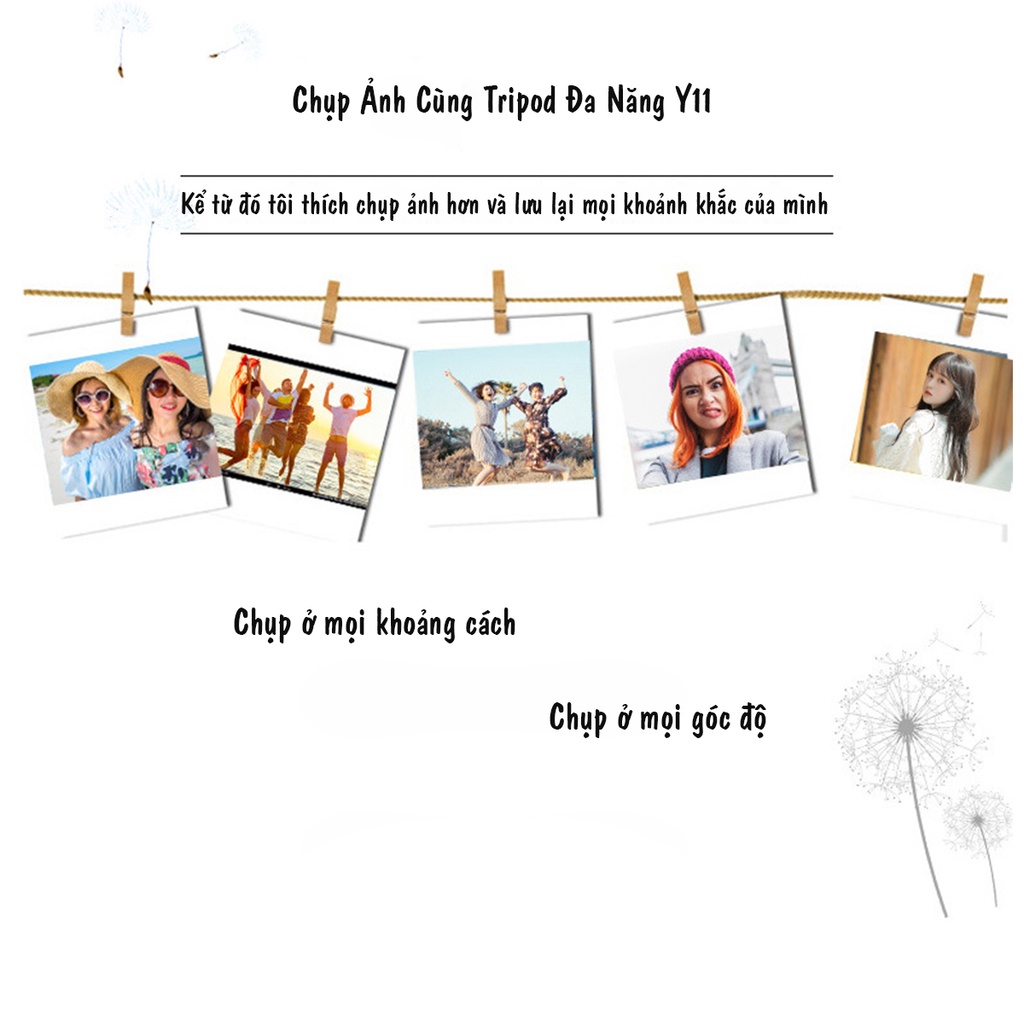 Chụp Ảnh Cùng Tripod Đa Năng Y11

Kể từ đó tôi thích chụp ảnh hơn và lưu lại mọi khoảnh khắc của mình

Chụp ở mọi khoảng cách

Chụp ở mọi góc độ