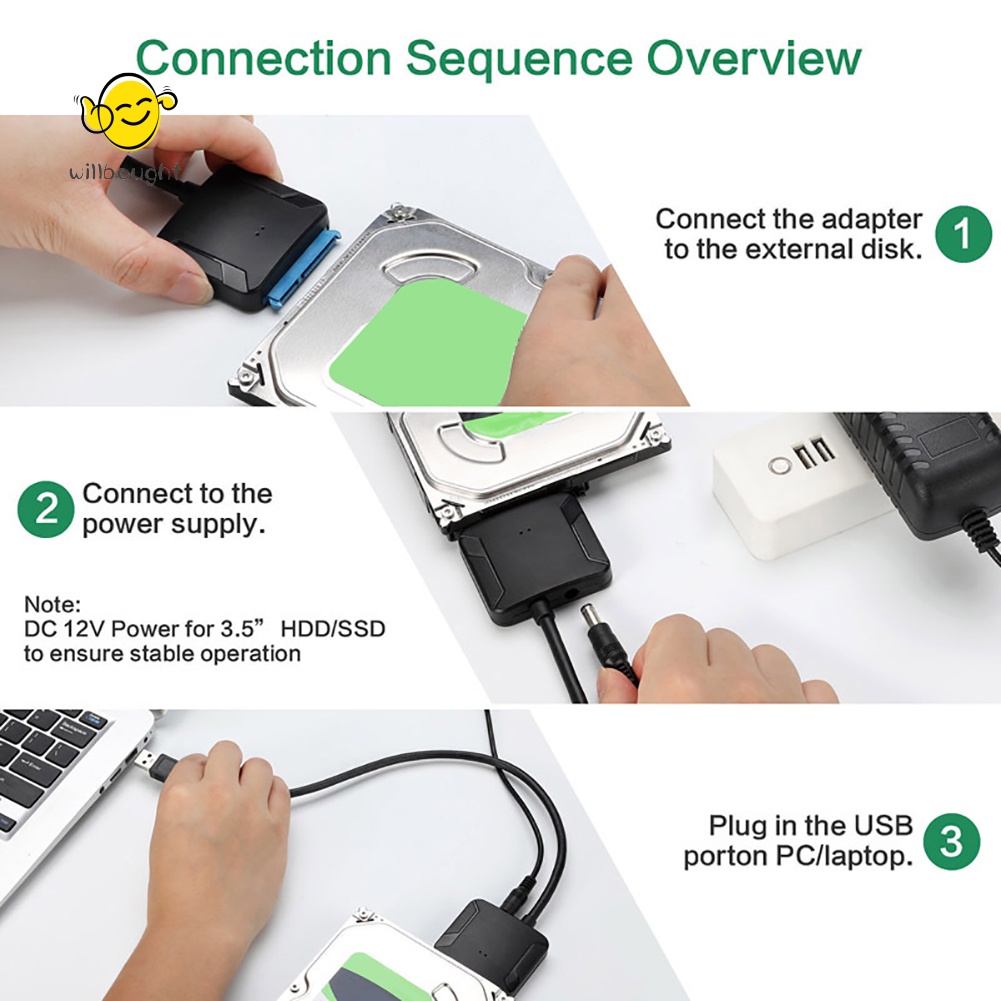 Connection Sequence Overview

willbought

Connect the adapter to the external disk. 1

2 Connect to the power supply.

Note:
DC 12V Power for 3.5” HDD/SSD to ensure stable operation

Plug in the USB porton PC/laptop. 3