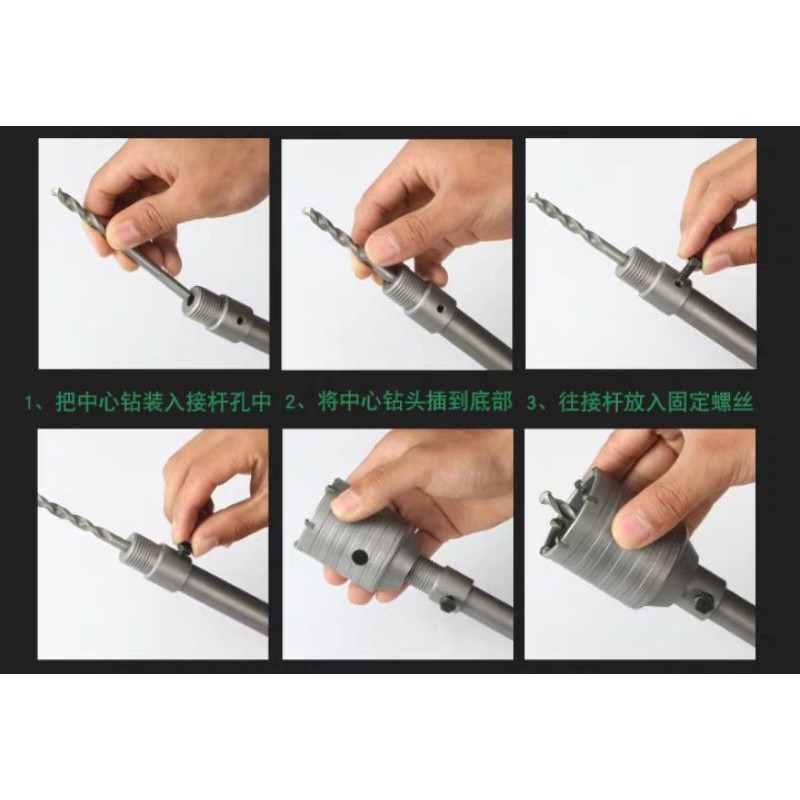 1、把中心钻装入接杆孔中 2、将中心钻头插到底部 3、往接杆放入固定螺丝