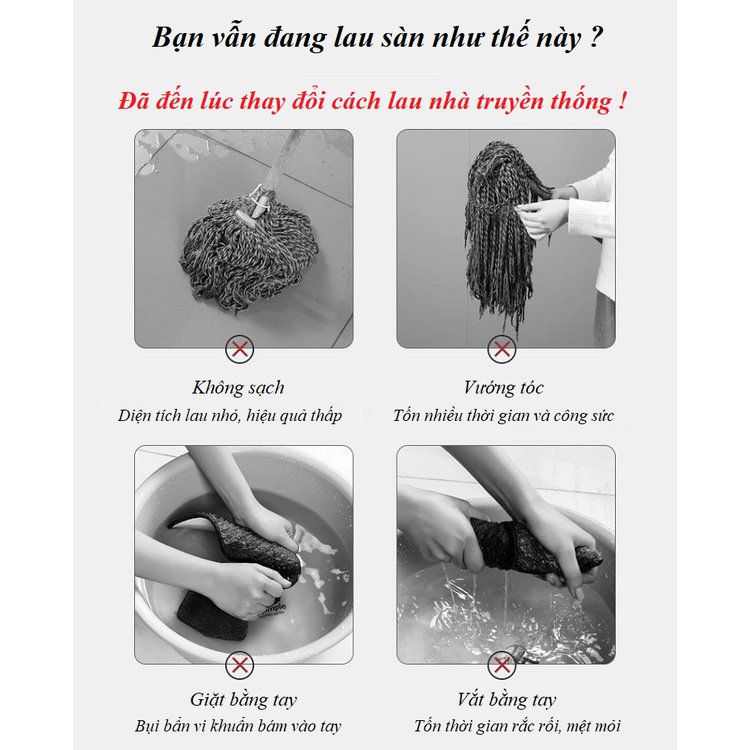 Bạn vẫn đang lau sàn như thế này ?

Đã đến lúc thay đổi cách lau nhà truyền thống !

Không sạch
Diện tích lau nhỏ, hiệu quả thấp

Vướng tóc
Tốn nhiều thời gian và công sức

Giặt bằng tay
Bụi bẩn vi khuẩn bám vào tay

Vắt bằng tay
Tốn thời gian rắc rối, mệt mỏi