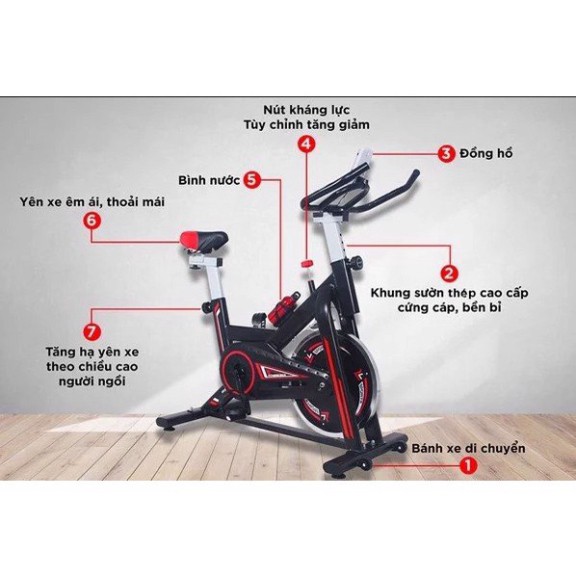 Nút kháng lực
Tùy chỉnh tăng giảm

4

3 Đồng hồ

Bình nước 5

Yên xe êm ái, thoải mái

6

2

Khung sườn thép cao cấp
cứng cáp, bền bỉ

7

Tăng hạ yên xe
theo chiều cao
người ngồi

Bánh xe di chuyển

1