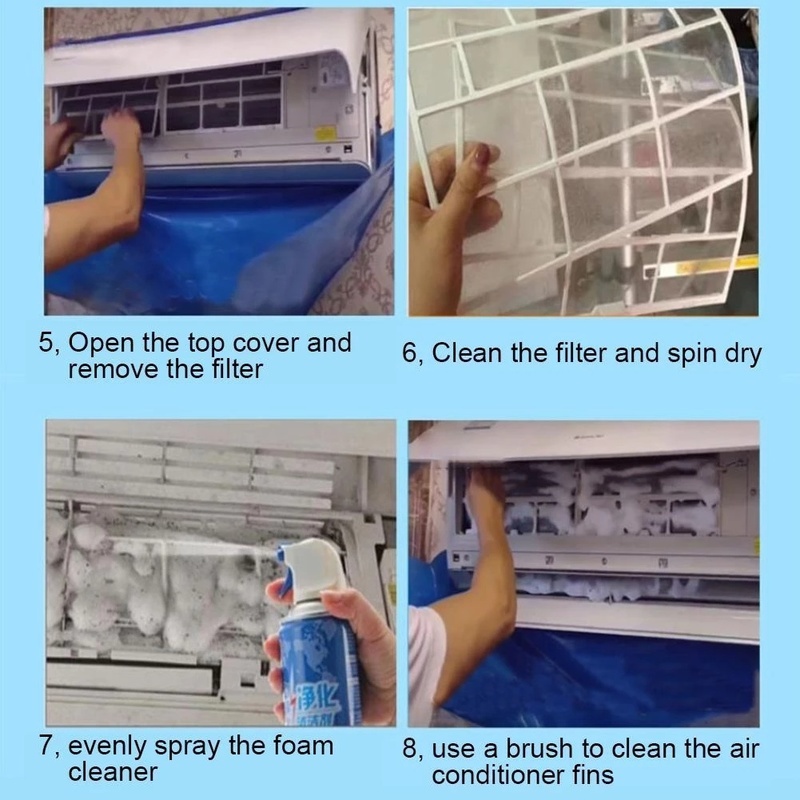 5, Open the top cover and remove the filter

6, Clean the filter and spin dry

净化

7, evenly spray the foam cleaner

8, use a brush to clean the air conditioner fins