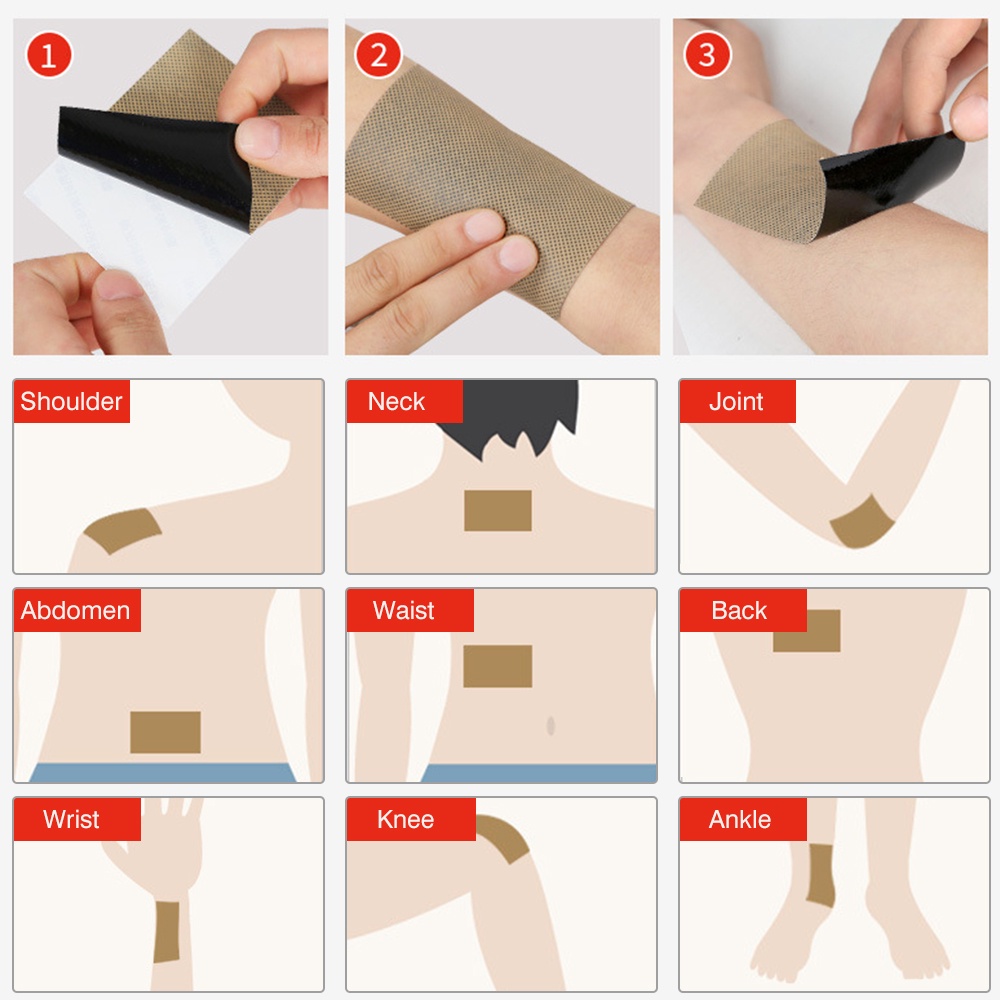 1

2

3

Shoulder

Neck

Joint

Abdomen

Waist

Back

Wrist

Knee

Ankle