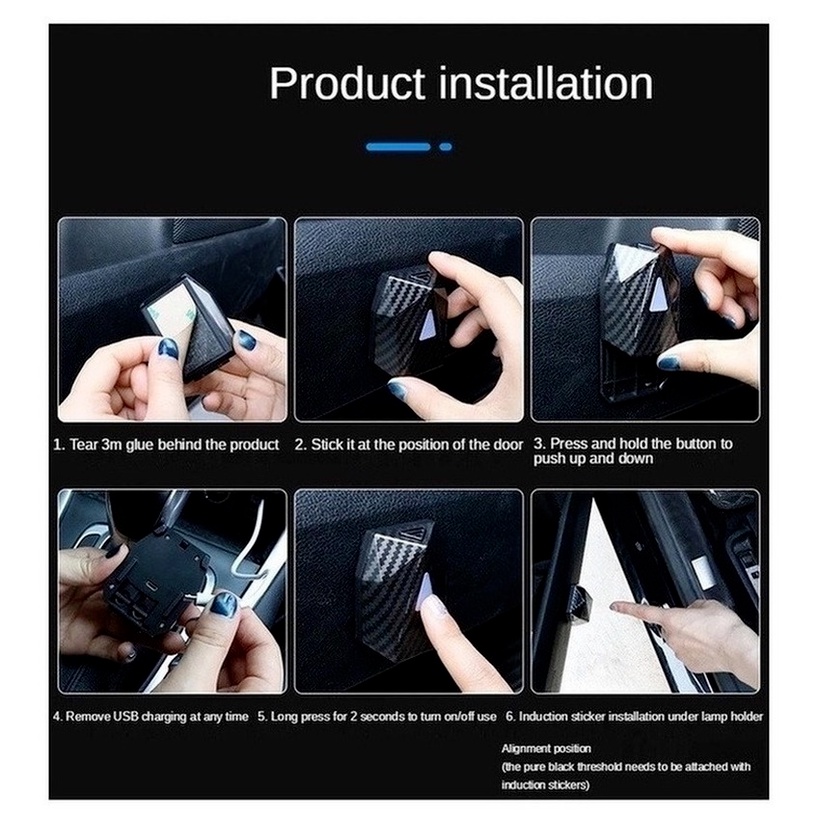 Product installation

1. Tear 3m glue behind the product

2. Stick it at the position of the door

3. Press and hold the button to push up and down

4. Remove USB charging at any time

5. Long press for 2 seconds to turn on/off use

6. Induction sticker installation under lamp holder

Alignment position
(the pure black threshold needs to be attached with induction stickers)