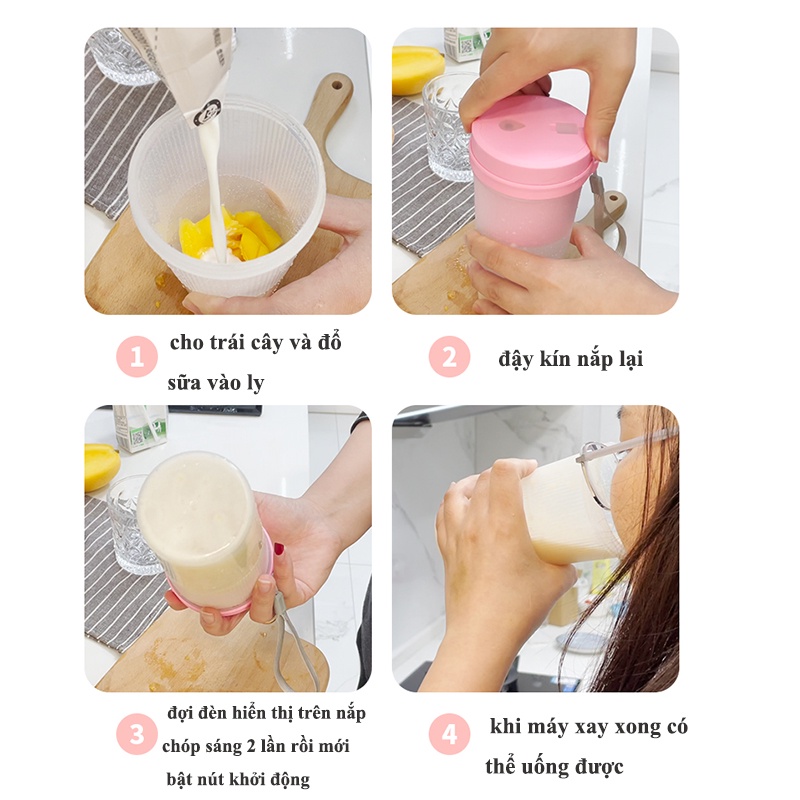 1 cho trái cây và đổ sữa vào ly

2 đậy kín nắp lại

3 đợi đèn hiển thị trên nắp chóp sáng 2 lần rồi mới bật nút khởi động

4 khi máy xay xong có thể uống được