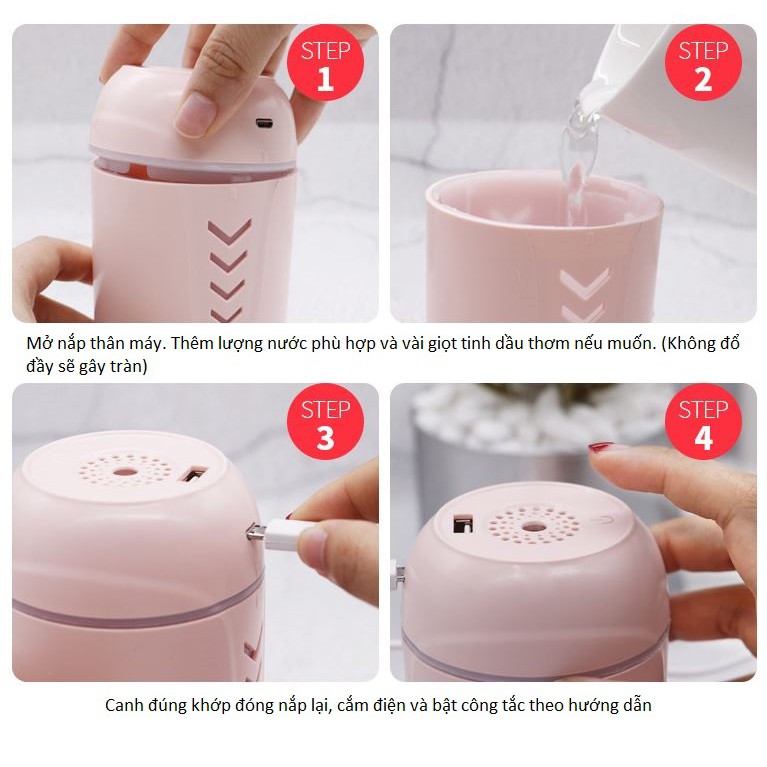 STEP 1

STEP 2

Mở nắp thân máy. Thêm lượng nước phù hợp và vài giọt tinh dầu thơm nếu muốn. (Không đổ đầy sẽ gây tràn)

STEP 3

STEP 4

Canh đúng khớp đóng nắp lại, cắm điện và bật công tắc theo hướng dẫn