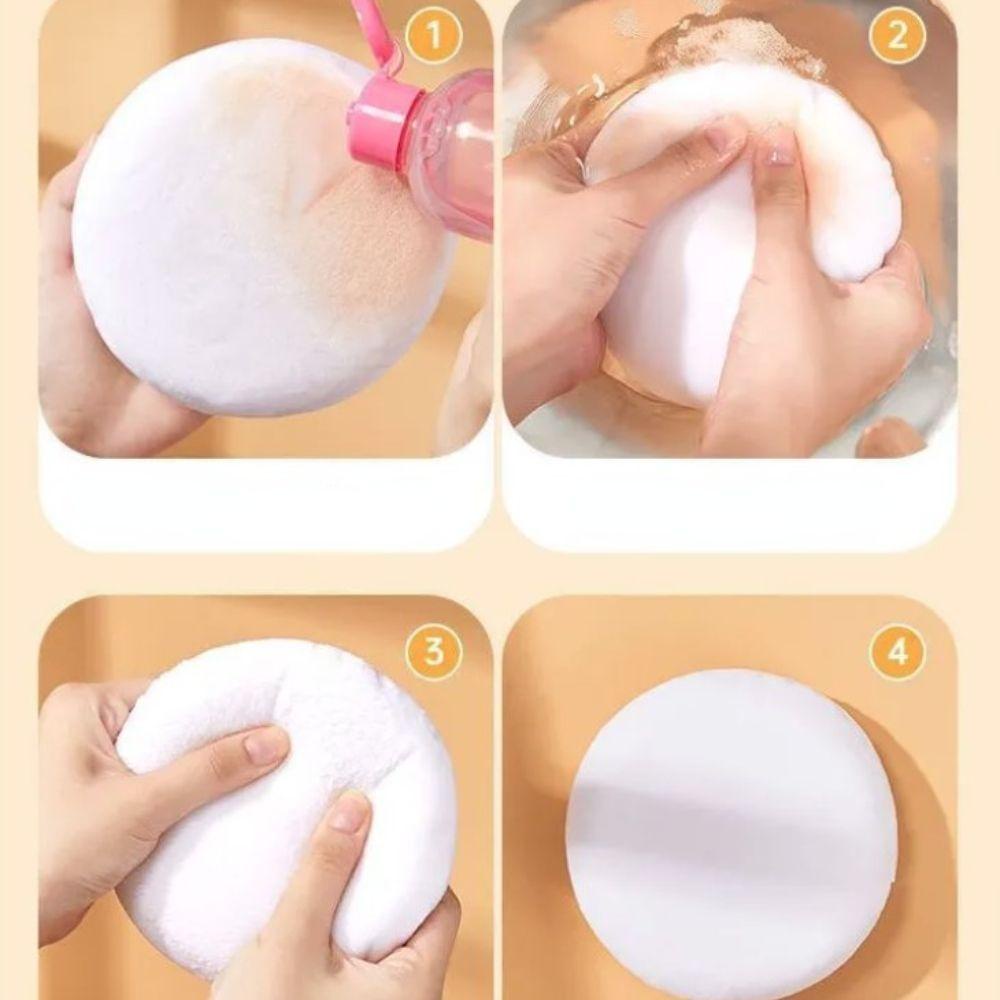 1
2
3
4