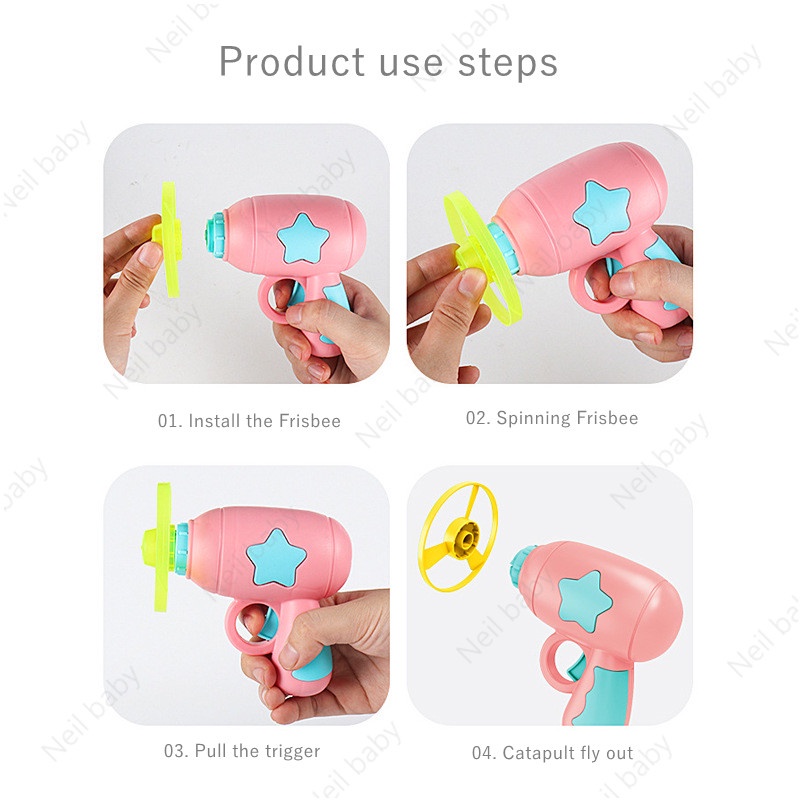 Product use steps

01. Install the Frisbee

02. Spinning Frisbee

03. Pull the trigger

04. Catapult fly out

Neil baby