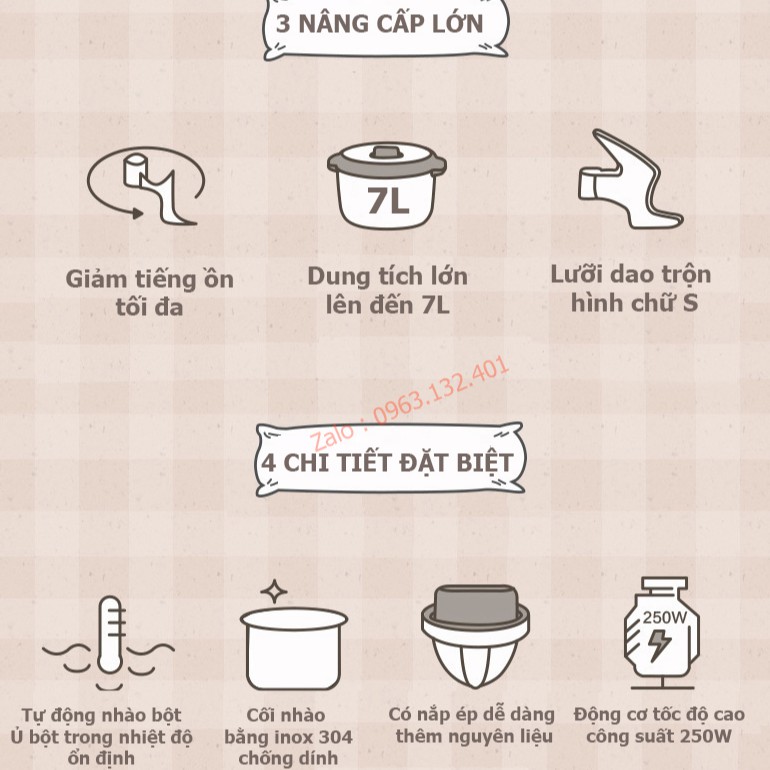 3 NÂNG CẤP LỚN

7L

Giảm tiếng ồn tối đa

Dung tích lớn lên đến 7L

Lưỡi dao trộn hình chữ S

Zalo : 0963.132.401

4 CHI TIẾT ĐẶT BIỆT

250W

Tự động nhào bột Ủ bột trong nhiệt độ ổn định

Cối nhào bằng inox 304 chống dính

Có nắp ép dễ dàng thêm nguyên liệu

Động cơ tốc độ cao công suất 250W