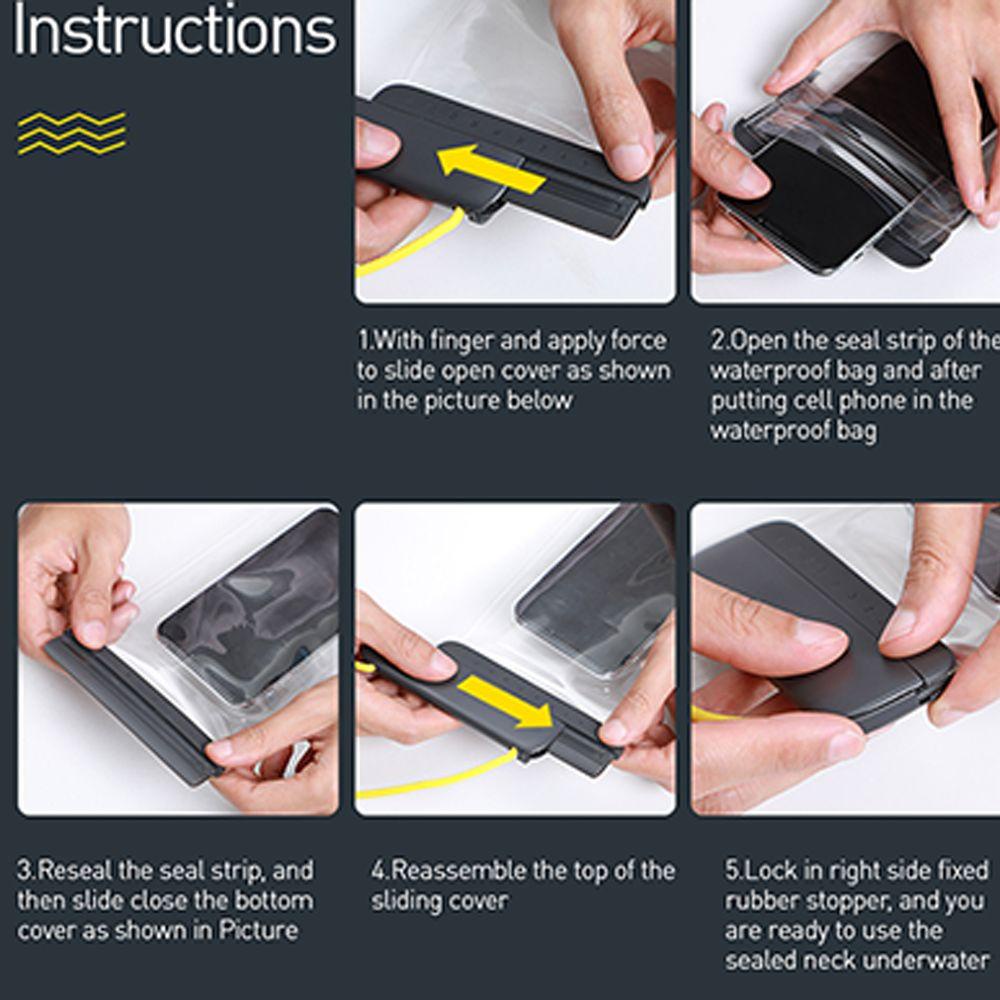 Instructions

1.With finger and apply force to slide open cover as shown in the picture below

2.Open the seal strip of the waterproof bag and after putting cell phone in the waterproof bag

3.Reseal the seal strip, and then slide close the bottom cover as shown in Picture

4.Reassemble the top of the sliding cover

5.Lock in right side fixed rubber stopper, and you are ready to use the sealed neck underwater