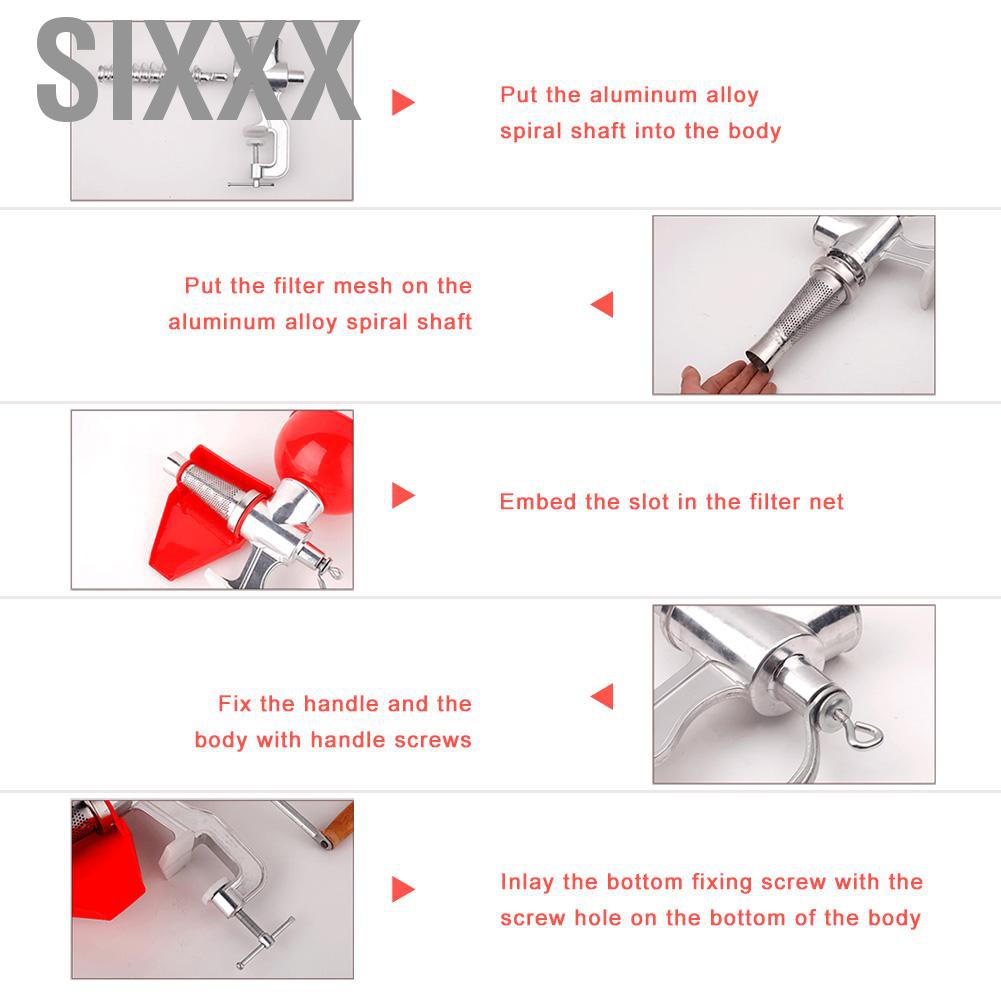 SIXXX

Put the aluminum alloy spiral shaft into the body

Put the filter mesh on the aluminum alloy spiral shaft

Embed the slot in the filter net

Fix the handle and the body with handle screws

Inlay the bottom fixing screw with the screw hole on the bottom of the body