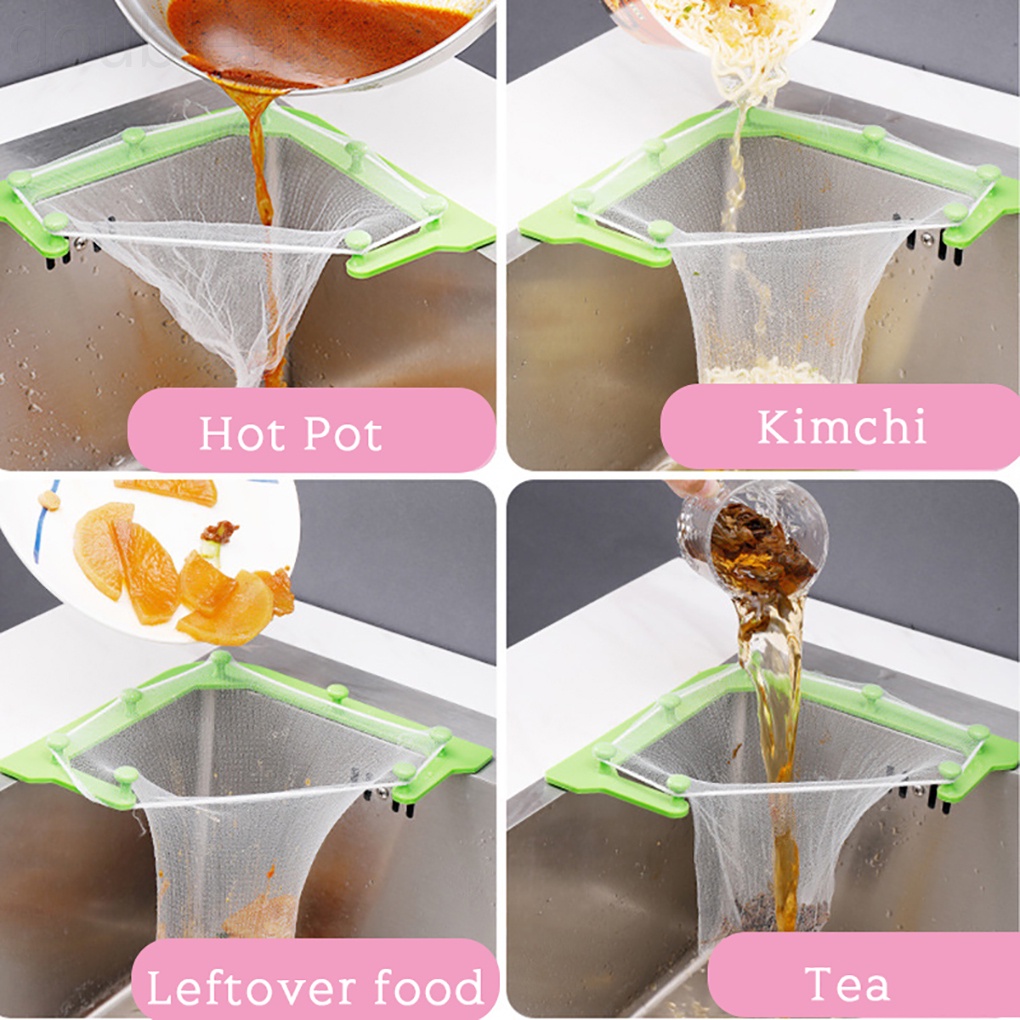 Hot Pot

Kimchi

Leftover food

Tea