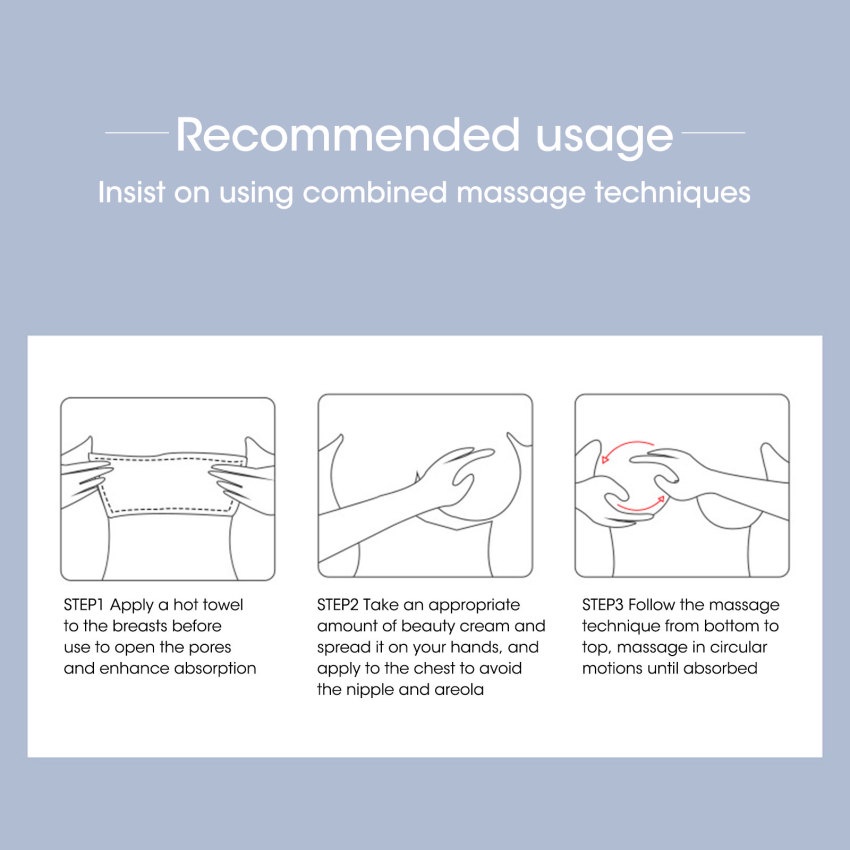 Recommended usage

Insist on using combined massage techniques

STEP1 Apply a hot towel to the breasts before use to open the pores and enhance absorption

STEP2 Take an appropriate amount of beauty cream and spread it on your hands, and apply to the chest to avoid the nipple and areola

STEP3 Follow the massage technique from bottom to top, massage in circular motions until absorbed