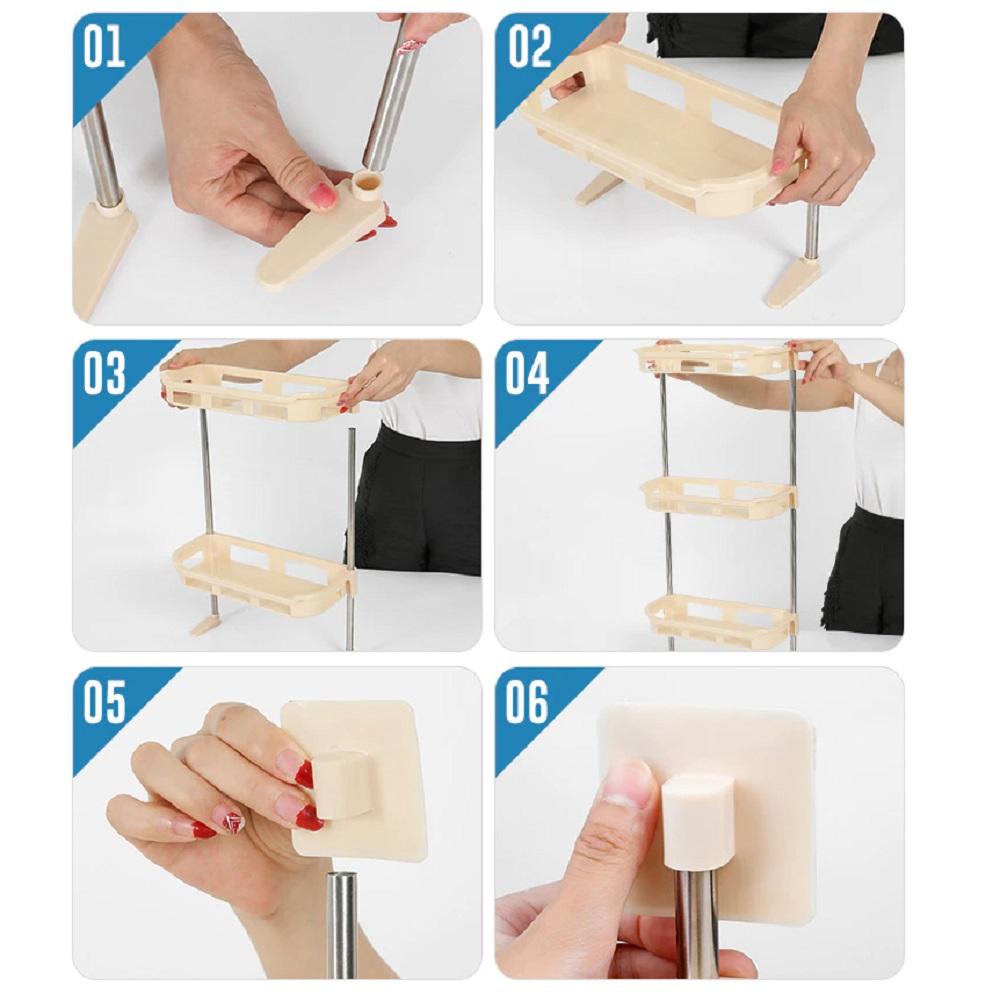 01

02

03

04

05

06