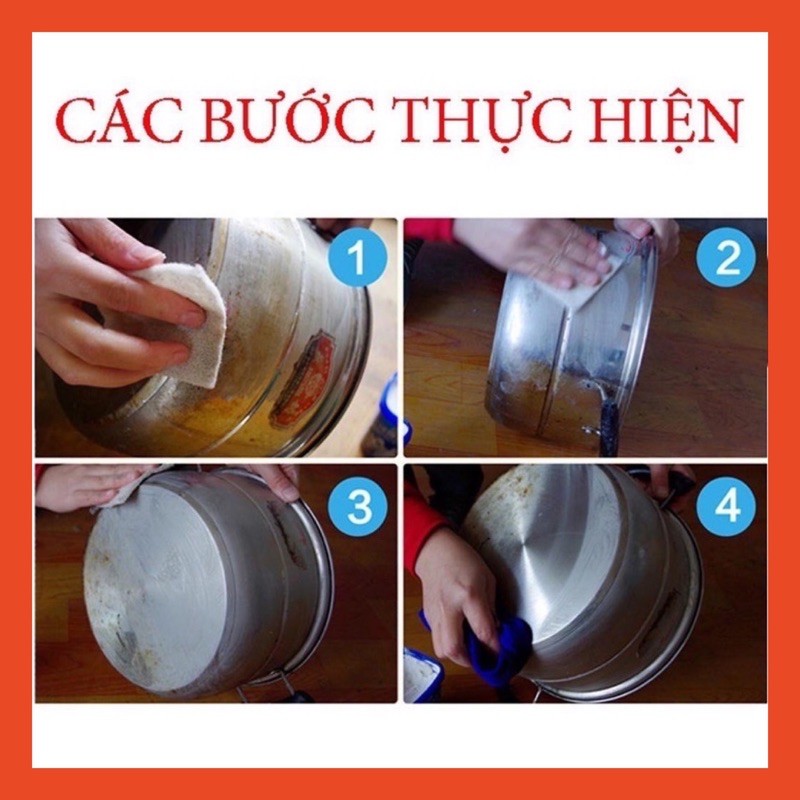 CÁC BƯỚC THỰC HIỆN

1

2

3

4