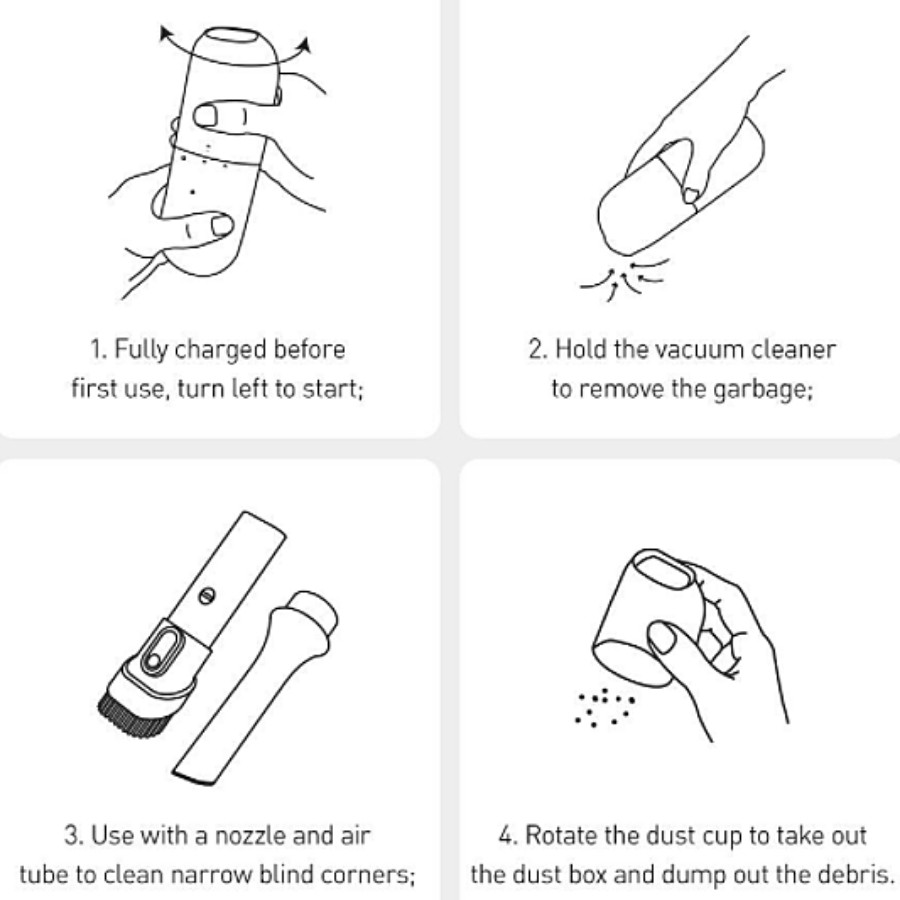 1. Fully charged before first use, turn left to start;

2. Hold the vacuum cleaner to remove the garbage;

3. Use with a nozzle and air tube to clean narrow blind corners;

4. Rotate the dust cup to take out the dust box and dump out the debris.