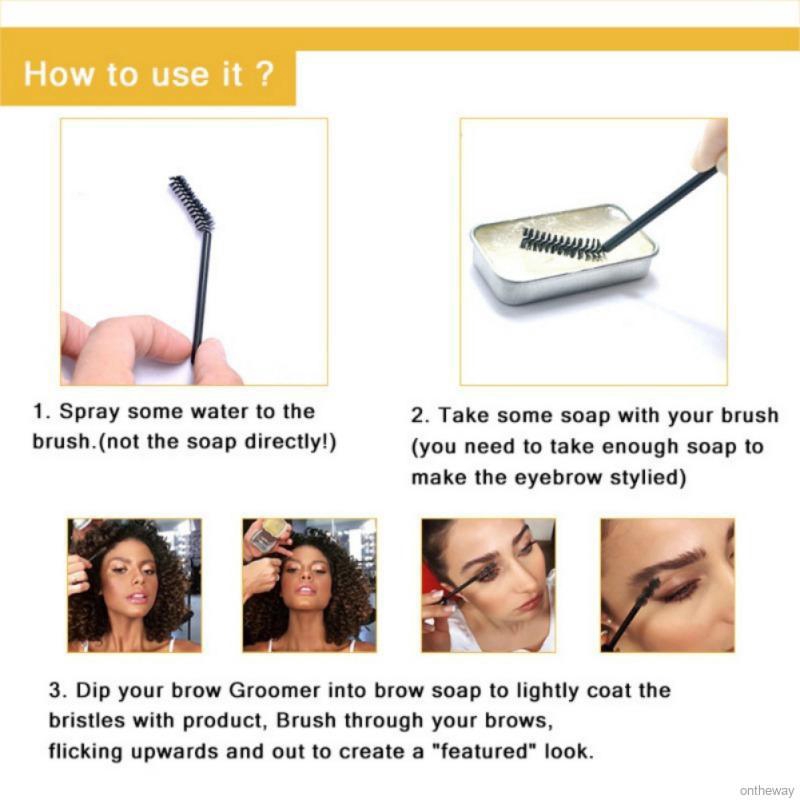 How to use it ?

1. Spray some water to the brush.(not the soap directly!)

2. Take some soap with your brush (you need to take enough soap to make the eyebrow stylied)

3. Dip your brow Groomer into brow soap to lightly coat the bristles with product, Brush through your brows, flicking upwards and out to create a "featured" look.

ontheway