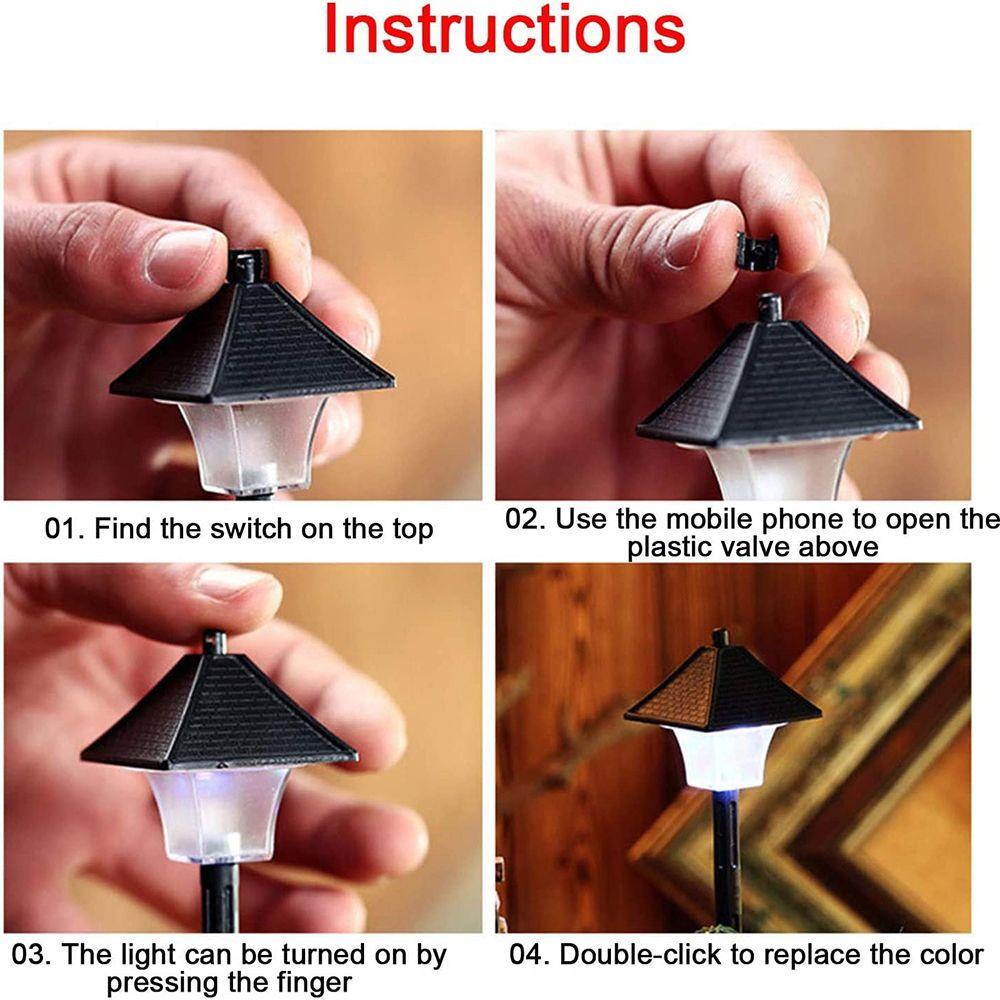 Instructions

01. Find the switch on the top

02. Use the mobile phone to open the plastic valve above

03. The light can be turned on by pressing the finger

04. Double-click to replace the color